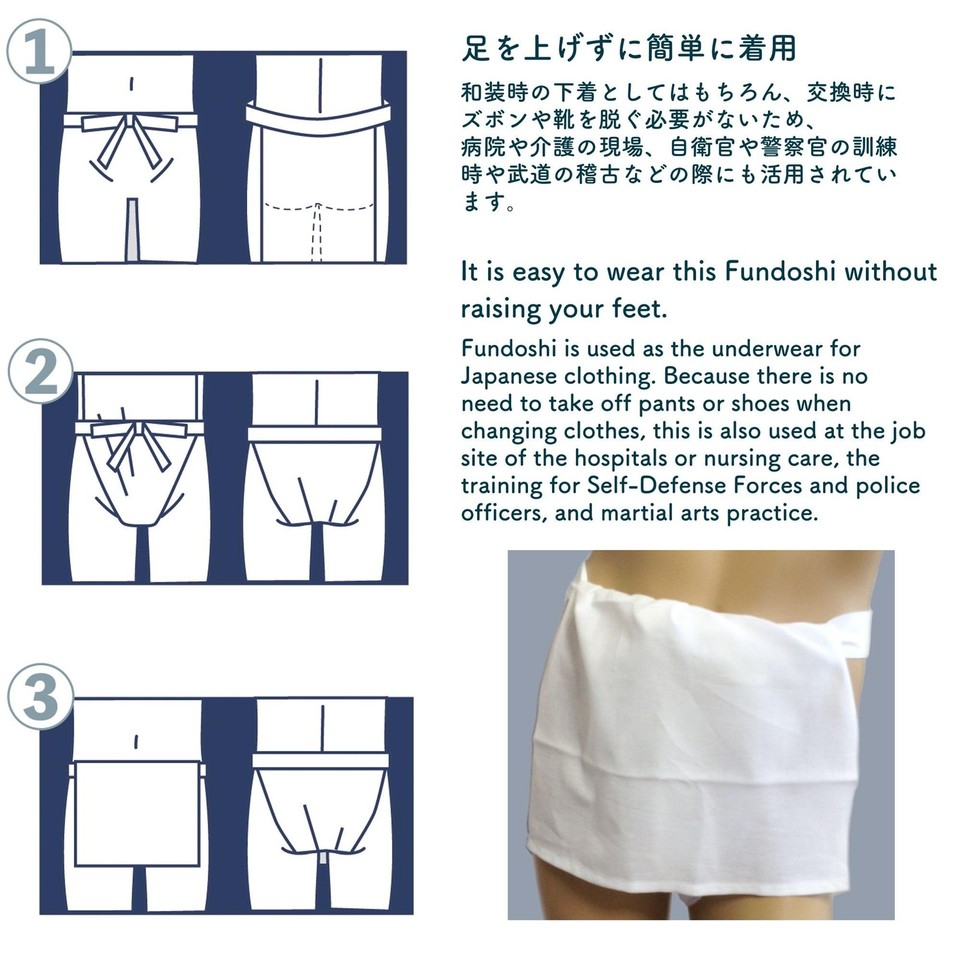 1

2

3

足を上げずに簡単に着用

和装時の下着としてはもちろん、交換時にズボンや靴を脱ぐ必要がないため、病院や介護の現場、自衛官や警察官の訓練時や武道の稽古などの際にも活用されています。

It is easy to wear this Fundoshi without raising your feet.

Fundoshi is used as the underwear for Japanese clothing. Because there is no need to take off pants or shoes when changing clothes, this is also used at the job site of the hospitals or nursing care, the training for Self-Defense Forces and police officers, and martial arts practice.