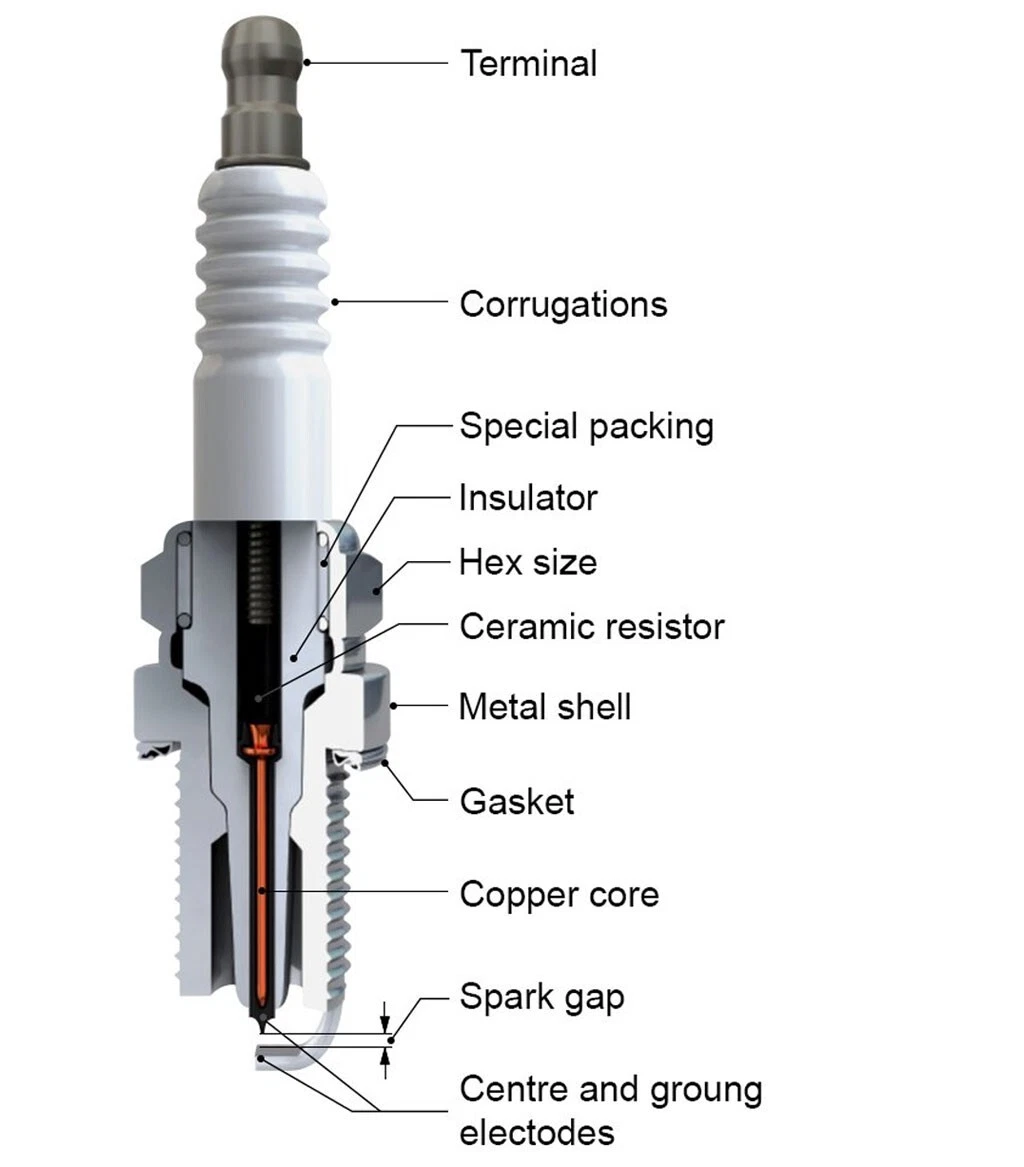 Terminal

Corrugations

Special packing

Insulator

Hex size

Ceramic resistor

Metal shell

Gasket

Copper core

Spark gap

Centre and groung electodes