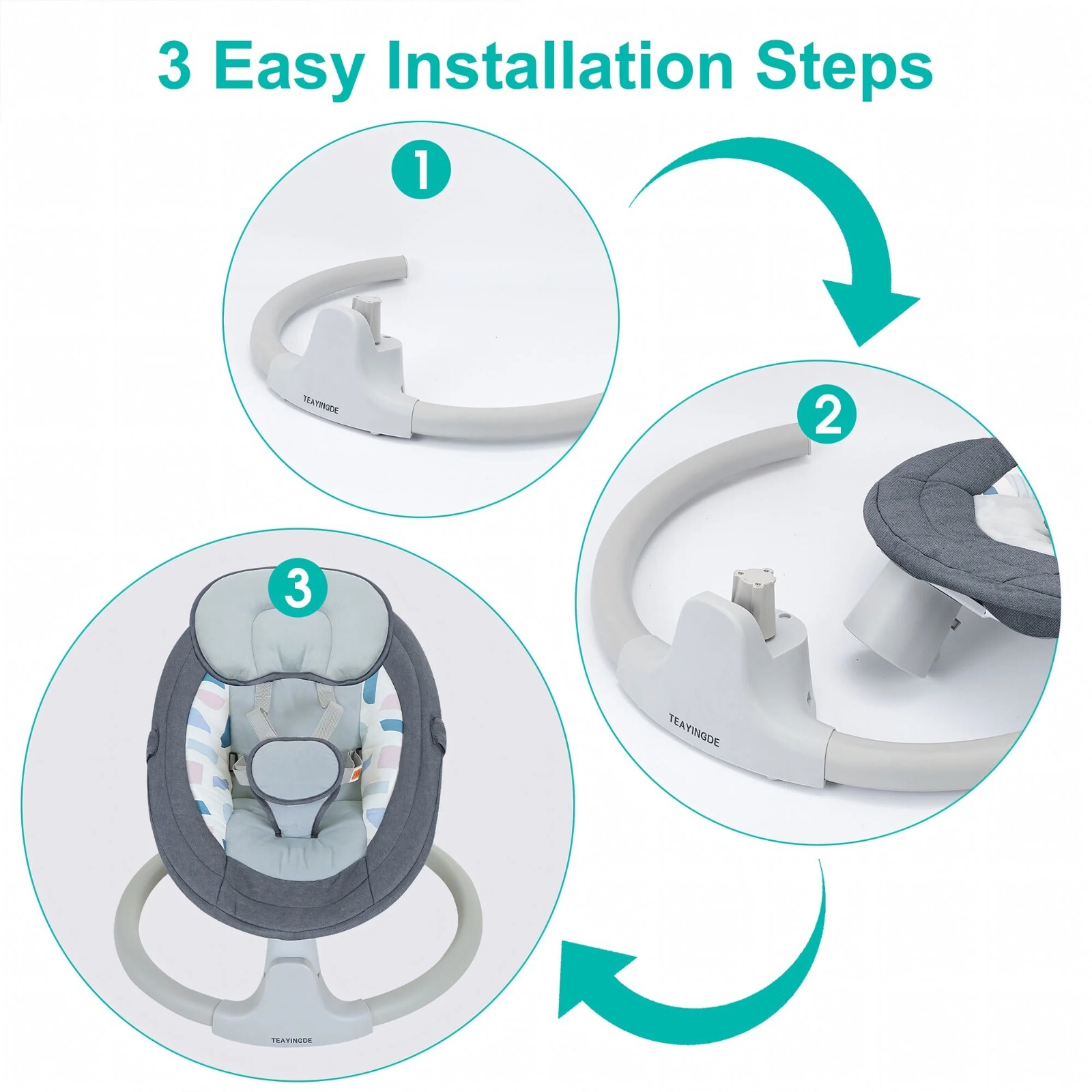 3 Easy Installation Steps

1

TEAYINGDE

2

TEAYINGDE

3

TEAYINGDE