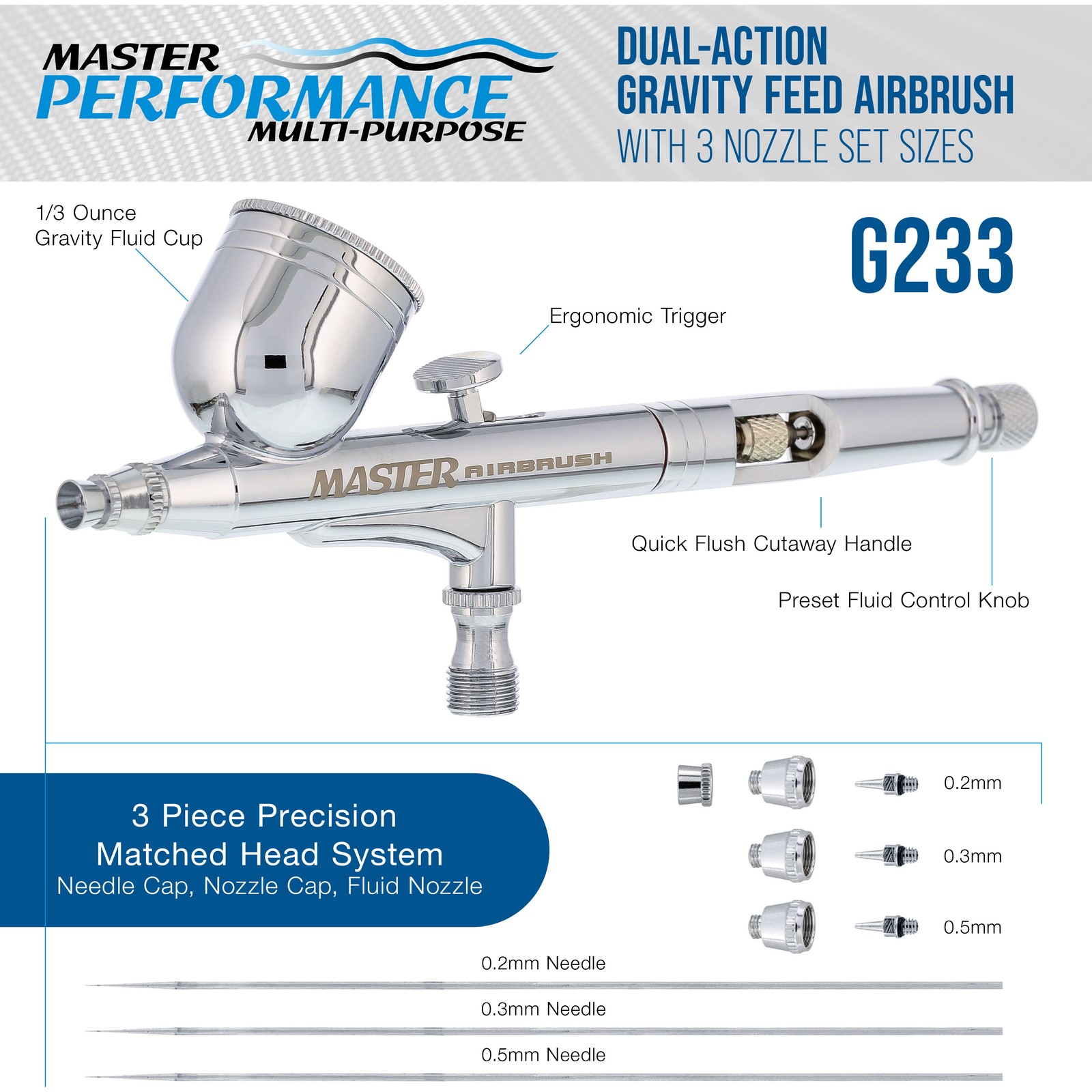 MASTER
PERFORMANCE
MULTI-PURPOSE

DUAL-ACTION
GRAVITY FEED AIRBRUSH
WITH 3 NOZZLE SET SIZES

1/3 Ounce
Gravity Fluid Cup

G233

Ergonomic Trigger

MASTER AIRBRUSH

Quick Flush Cutaway Handle

Preset Fluid Control Knob

3 Piece Precision
Matched Head System
Needle Cap, Nozzle Cap, Fluid Nozzle

0.2mm

0.3mm

0.5mm

0.2mm Needle

0.3mm Needle

0.5mm Needle