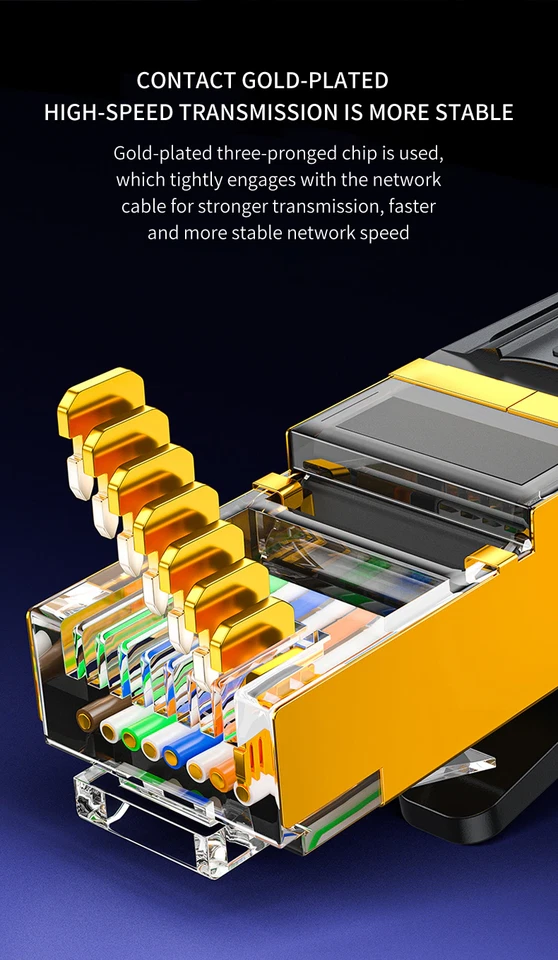 CONTACT GOLD-PLATED
HIGH-SPEED TRANSMISSION IS MORE STABLE

Gold-plated three-pronged chip is used, which tightly engages with the network cable for stronger transmission, faster and more stable network speed