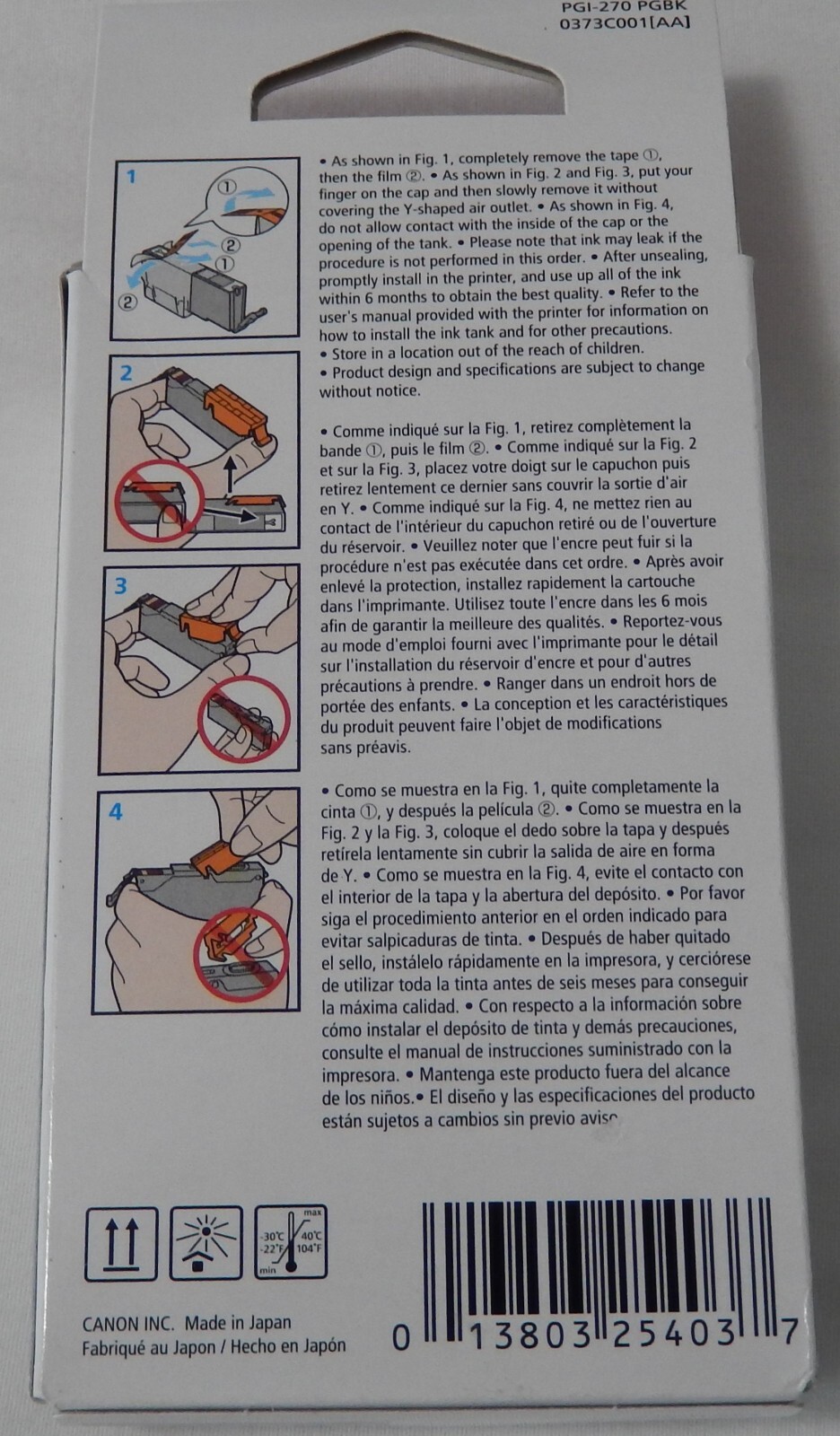 PGI-270 PGBK
0373C001[AA]

1

①

②

①

②

2

3

4

• As shown in Fig. 1, completely remove the tape ①, then the film ②. • As shown in Fig. 2 and Fig. 3, put your finger on the cap and then slowly remove it without covering the Y-shaped air outlet. • As shown in Fig. 4, do not allow contact with the inside of the cap or the opening of the tank. • Please note that ink may leak if the procedure is not performed in this order. • After unsealing, promptly install in the printer, and use up all of the ink within 6 months to obtain the best quality. • Refer to the user's manual provided with the printer for information on how to install the ink tank and for other precautions.
• Store in a location out of the reach of children.
• Product design and specifications are subject to change without notice.

• Comme indiqué sur la Fig. 1, retirez complètement la bande ①, puis le film ②. • Comme indiqué sur la Fig. 2 et sur la Fig. 3, placez votre doigt sur le capuchon puis retirez lentement ce dernier sans couvrir la sortie d'air en Y. • Comme indiqué sur la Fig. 4, ne mettez rien au contact de l'intérieur du capuchon retiré ou de l'ouverture du réservoir. • Veuillez noter que l'encre peut fuir si la procédure n'est pas exécutée dans cet ordre. • Après avoir enlevé la protection, installez rapidement la cartouche dans l'imprimante. Utilisez toute l'encre dans les 6 mois afin de garantir la meilleure des qualités. • Reportez-vous au mode d'emploi fourni avec l'imprimante pour le détail sur l'installation du réservoir d'encre et pour d'autres précautions à prendre. • Ranger dans un endroit hors de portée des enfants. • La conception et les caractéristiques du produit peuvent faire l'objet de modifications sans préavis.

• Como se muestra en la Fig. 1, quite completamente la cinta ①, y después la película ②. • Como se muestra en la Fig. 2 y la Fig. 3, coloque el dedo sobre la tapa y después retírela lentamente sin cubrir la salida de aire en forma de Y. • Como se muestra en la Fig. 4, evite el contacto con el interior de la tapa y la abertura del depósito. • Por favor siga el procedimiento anterior en el orden indicado para evitar salpicaduras de tinta. • Después de haber quitado el sello, instálelo rápidamente en la impresora, y cerciórese de utilizar toda la tinta antes de seis meses para conseguir la máxima calidad. • Con respecto a la información sobre cómo instalar el depósito de tinta y demás precauciones, consulte el manual de instrucciones suministrado con la impresora. • Mantenga este producto fuera del alcance de los niños.• El diseño y las especificaciones del producto están sujetos a cambios sin previo aviso

max
-30°C
-22°F
40°C
104°F
min

CANON INC. Made in Japan
Fabriqué au Japon / Hecho en Japón

0 13803 25403 7