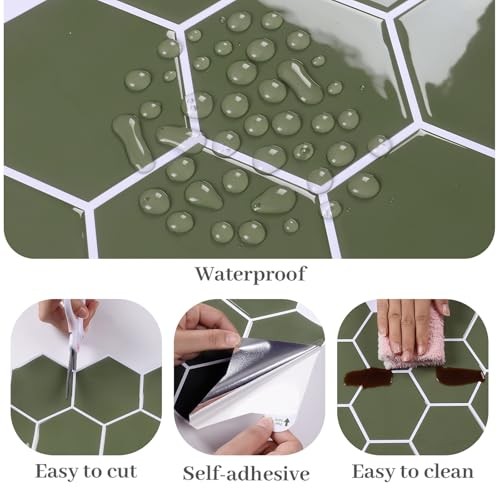 Waterproof

Easy to cut

Self-adhesive

Easy to clean