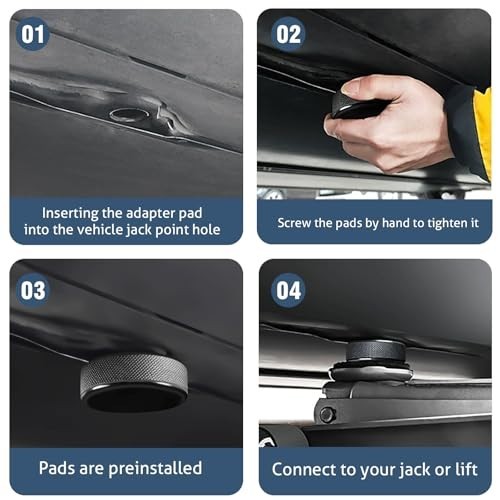 01

Inserting the adapter pad into the vehicle jack point hole

02

Screw the pads by hand to tighten it

03

Pads are preinstalled

04

Connect to your jack or lift