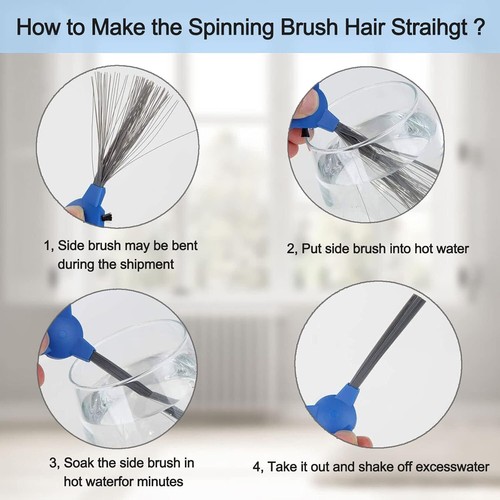 How to Make the Spinning Brush Hair Straihgt ?

1, Side brush may be bent during the shipment

2, Put side brush into hot water

3, Soak the side brush in hot waterfor minutes

4, Take it out and shake off excesswater