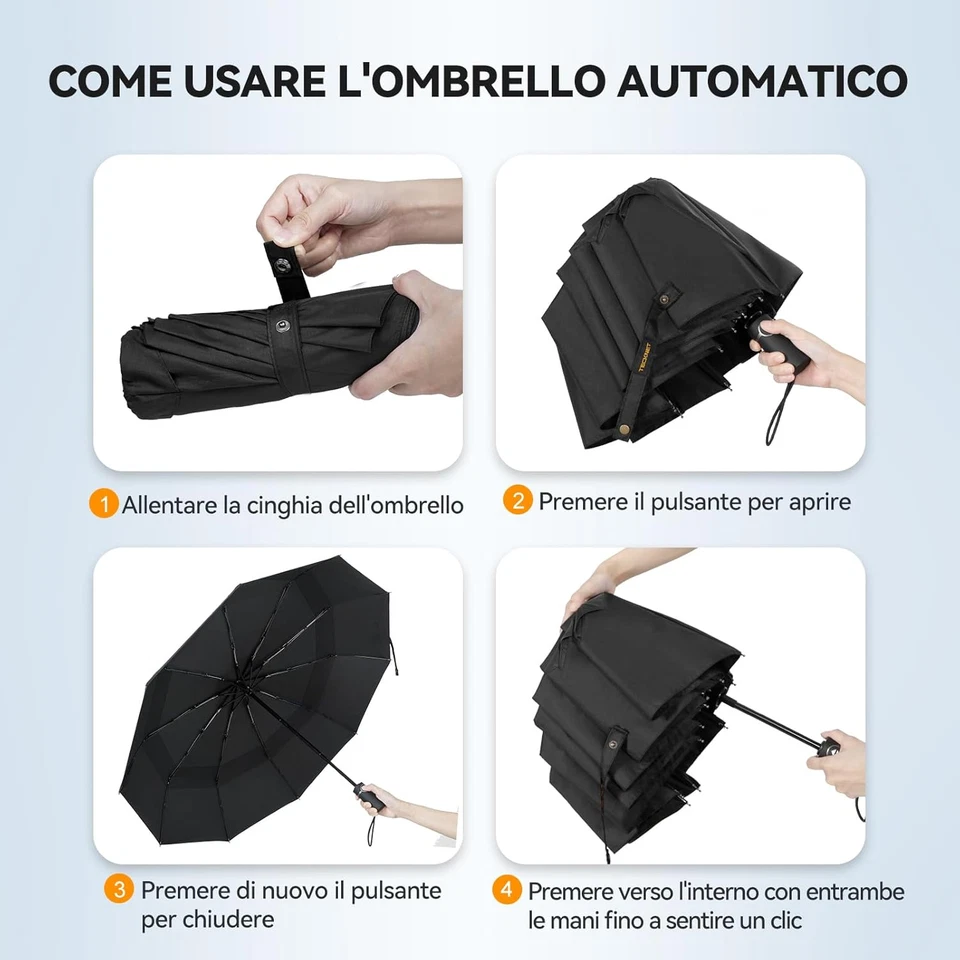 COME USARE L'OMBRELLO AUTOMATICO

TECKNET

1 Allentare la cinghia dell'ombrello

2 Premere il pulsante per aprire

3 Premere di nuovo il pulsante per chiudere

4 Premere verso l'interno con entrambe le mani fino a sentire un clic