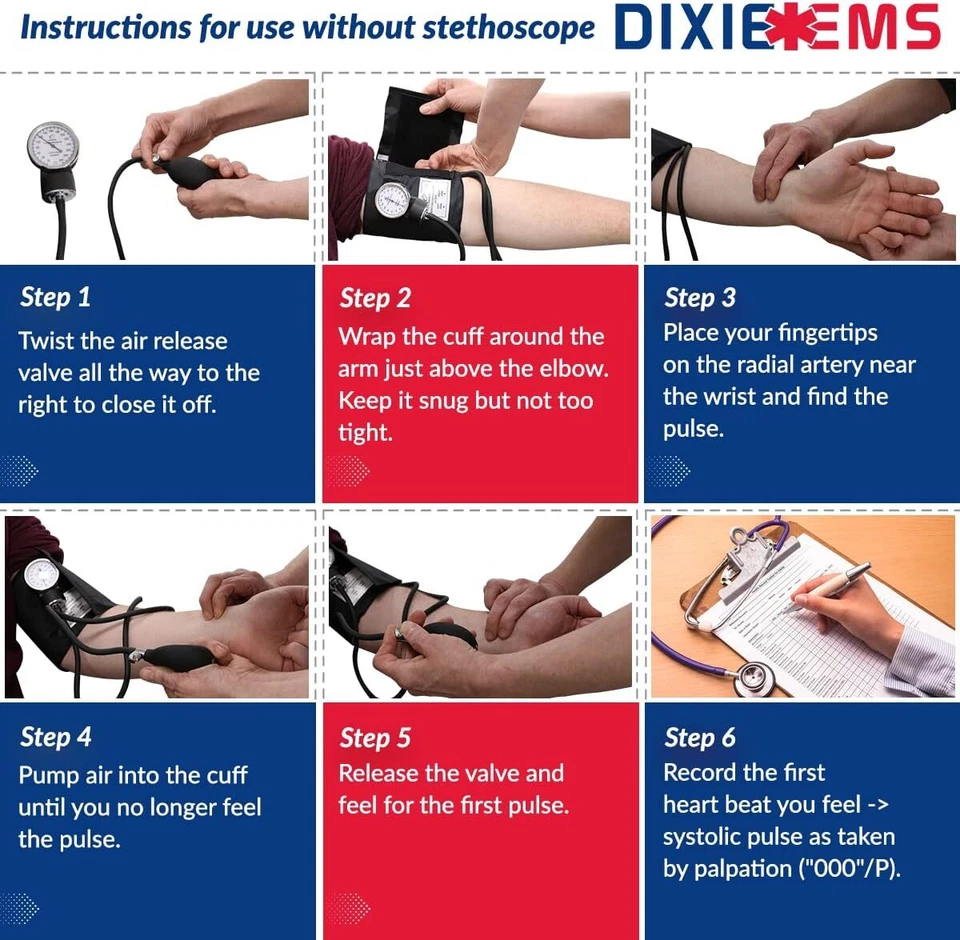 Instructions for use without stethoscope

DIXIE EMS

Step 1
Twist the air release valve all the way to the right to close it off.

Step 2
Wrap the cuff around the arm just above the elbow. Keep it snug but not too tight.

Step 3
Place your fingertips on the radial artery near the wrist and find the pulse.

Step 4
Pump air into the cuff until you no longer feel the pulse.

Step 5
Release the valve and feel for the first pulse.

Step 6
Record the first heart beat you feel -> systolic pulse as taken by palpation ("000"/P).