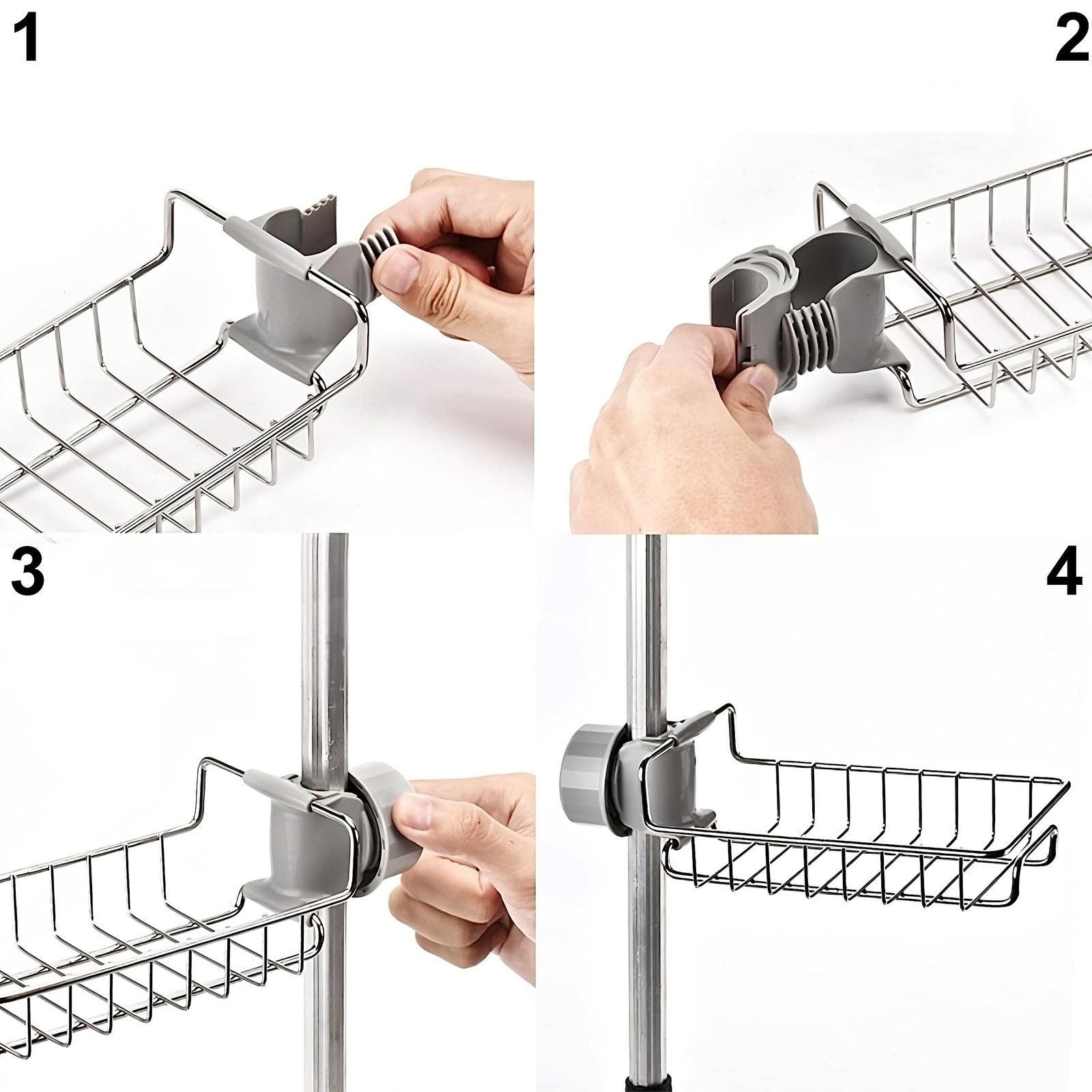 1

2

3

4