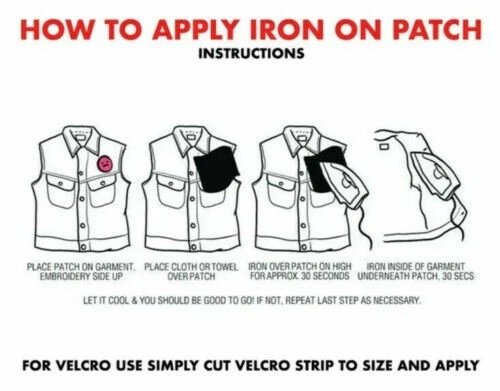 HOW TO APPLY IRON ON PATCH
INSTRUCTIONS

PLACE PATCH ON GARMENT, EMBROIDERY SIDE UP

PLACE CLOTH OR TOWEL OVER PATCH

IRON OVER PATCH ON HIGH FOR APPROX. 30 SECONDS

IRON INSIDE OF GARMENT UNDERNEATH PATCH, 30 SECS

LET IT COOL & YOU SHOULD BE GOOD TO GO! IF NOT, REPEAT LAST STEP AS NECESSARY.

FOR VELCRO USE SIMPLY CUT VELCRO STRIP TO SIZE AND APPLY