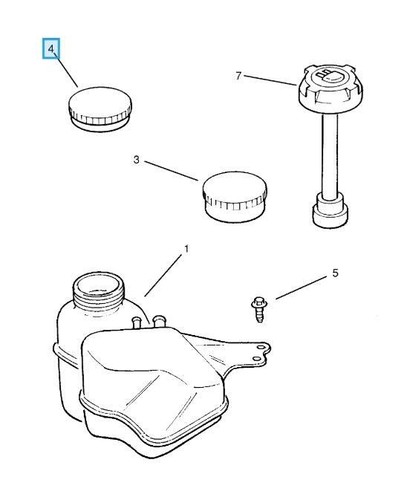 4
7
3
1
5