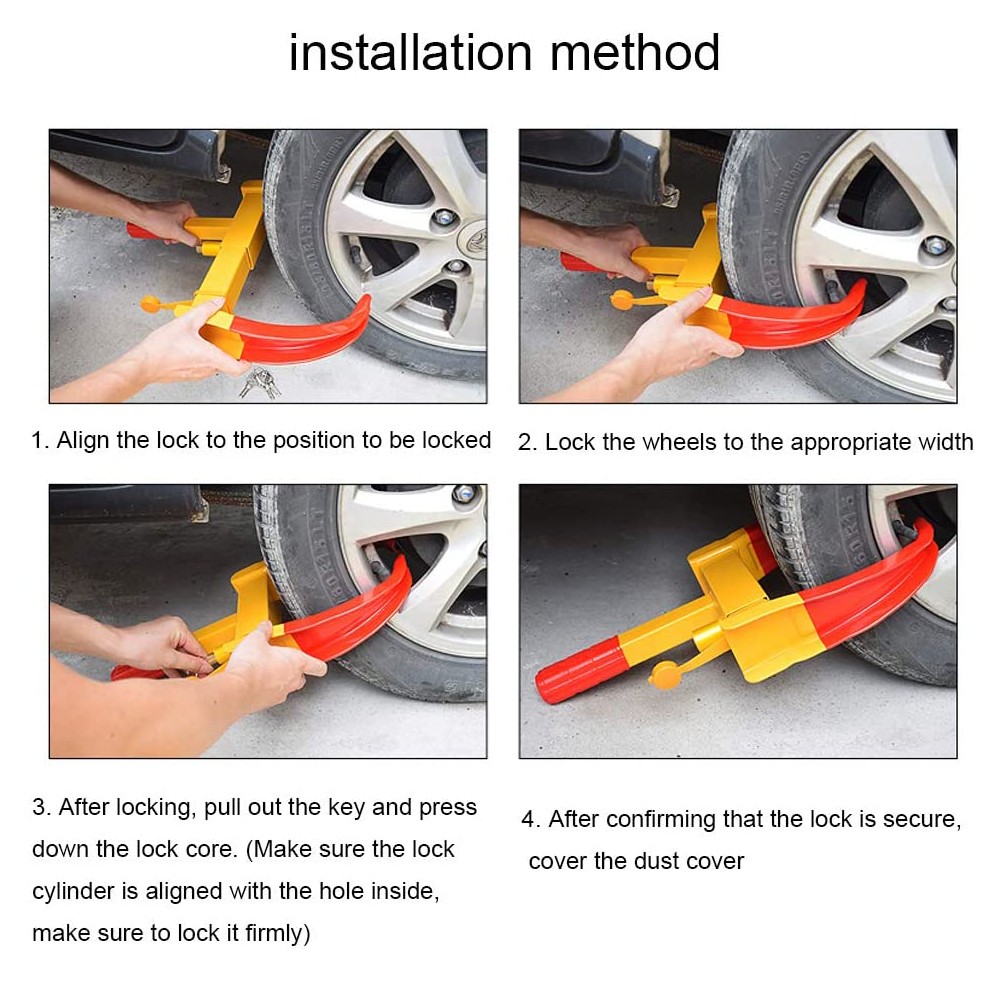 installation method

1. Align the lock to the position to be locked

2. Lock the wheels to the appropriate width

3. After locking, pull out the key and press down the lock core. (Make sure the lock cylinder is aligned with the hole inside, make sure to lock it firmly)

4. After confirming that the lock is secure, cover the dust cover