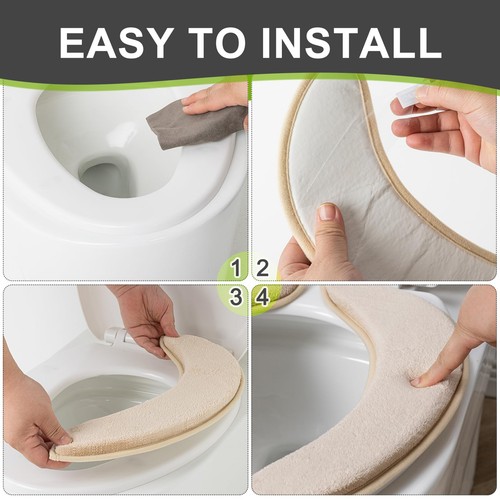 EASY TO INSTALL

1 2

3 4