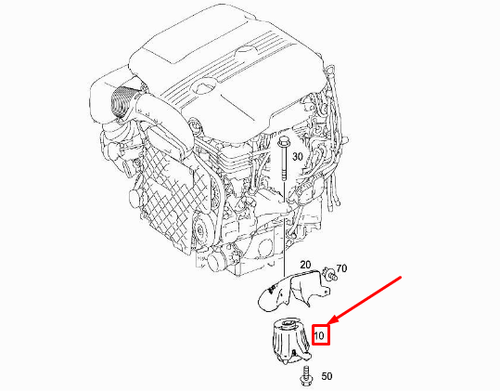 30
20
70
10
50