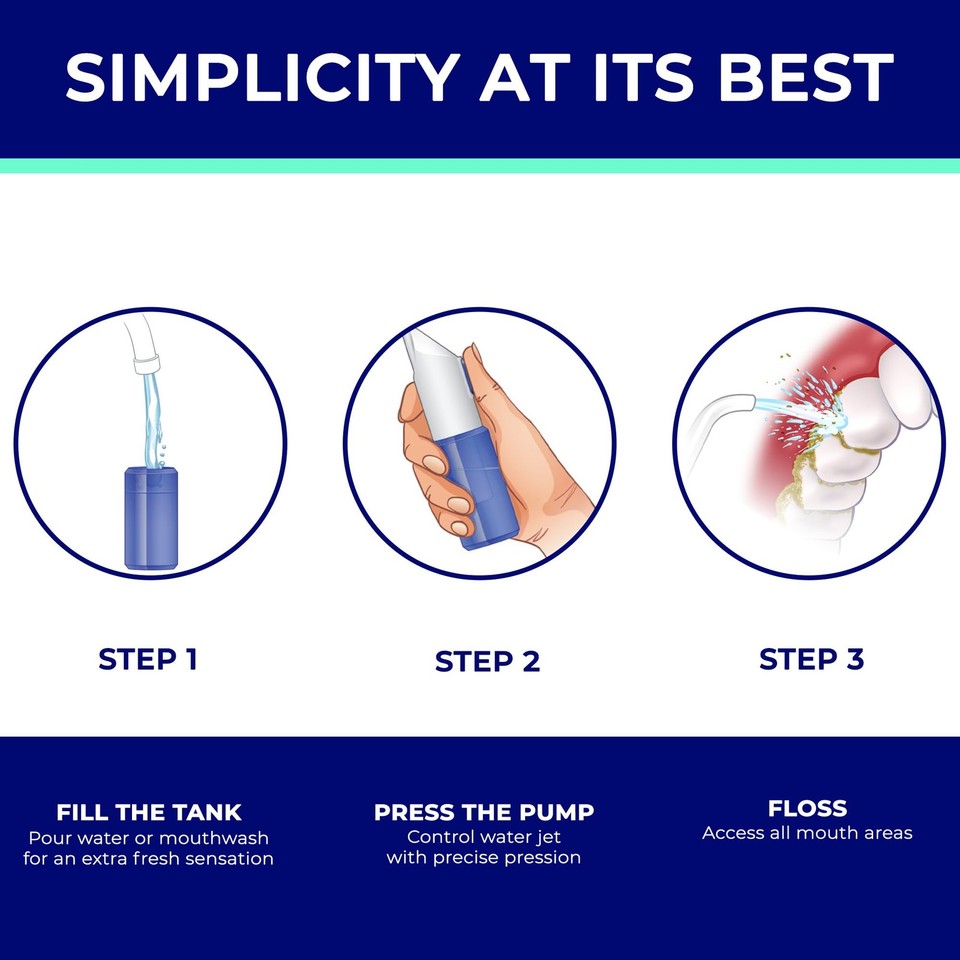 SIMPLICITY AT ITS BEST

STEP 1

STEP 2

STEP 3

FILL THE TANK
Pour water or mouthwash for an extra fresh sensation

PRESS THE PUMP
Control water jet with precise pression

FLOSS
Access all mouth areas