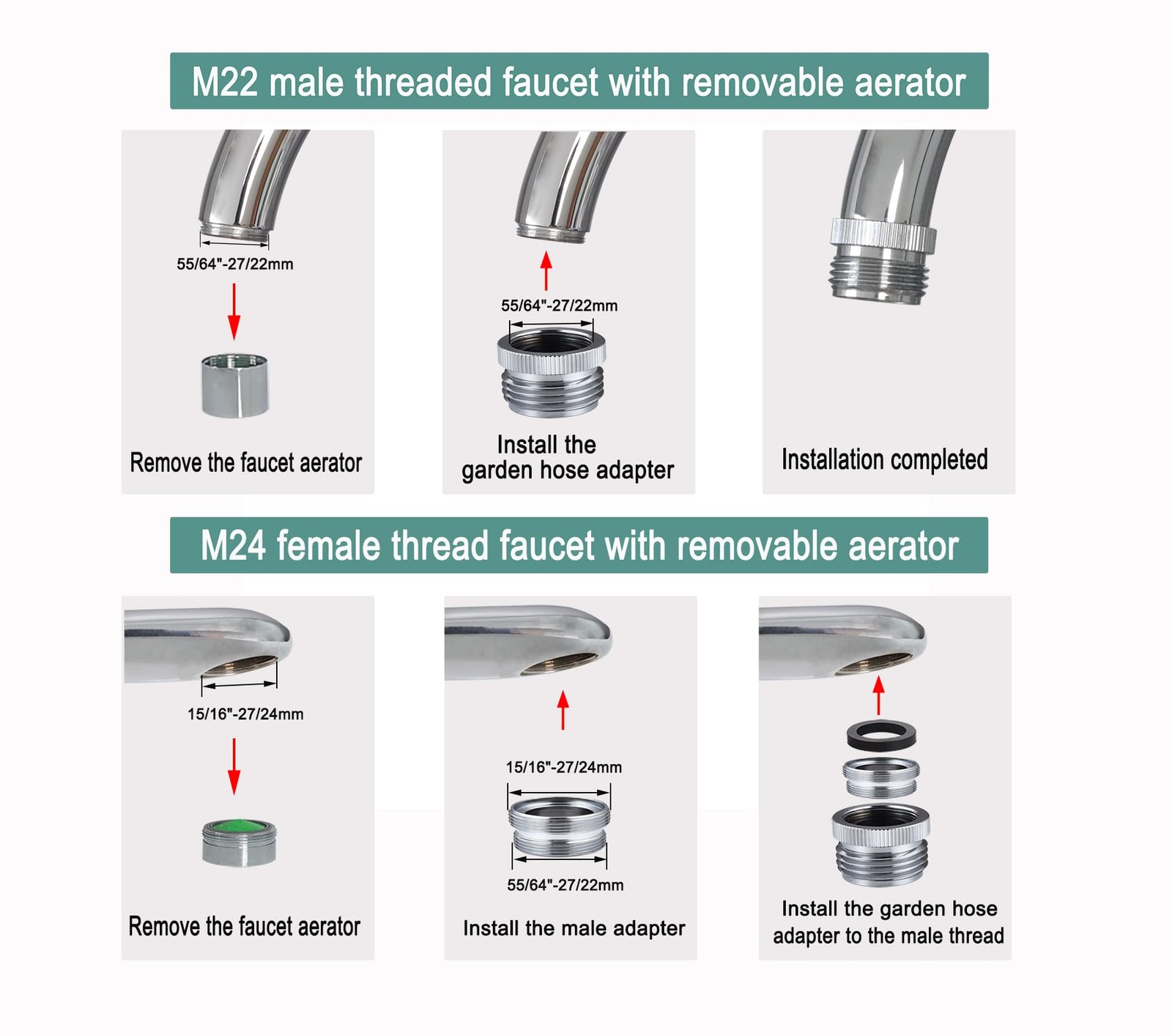 M22 male threaded faucet with removable aerator

55/64"-27/22mm

Remove the faucet aerator

55/64"-27/22mm

Install the garden hose adapter

Installation completed

M24 female thread faucet with removable aerator

15/16"-27/24mm

Remove the faucet aerator

15/16"-27/24mm

55/64"-27/22mm

Install the male adapter

Install the garden hose adapter to the male thread