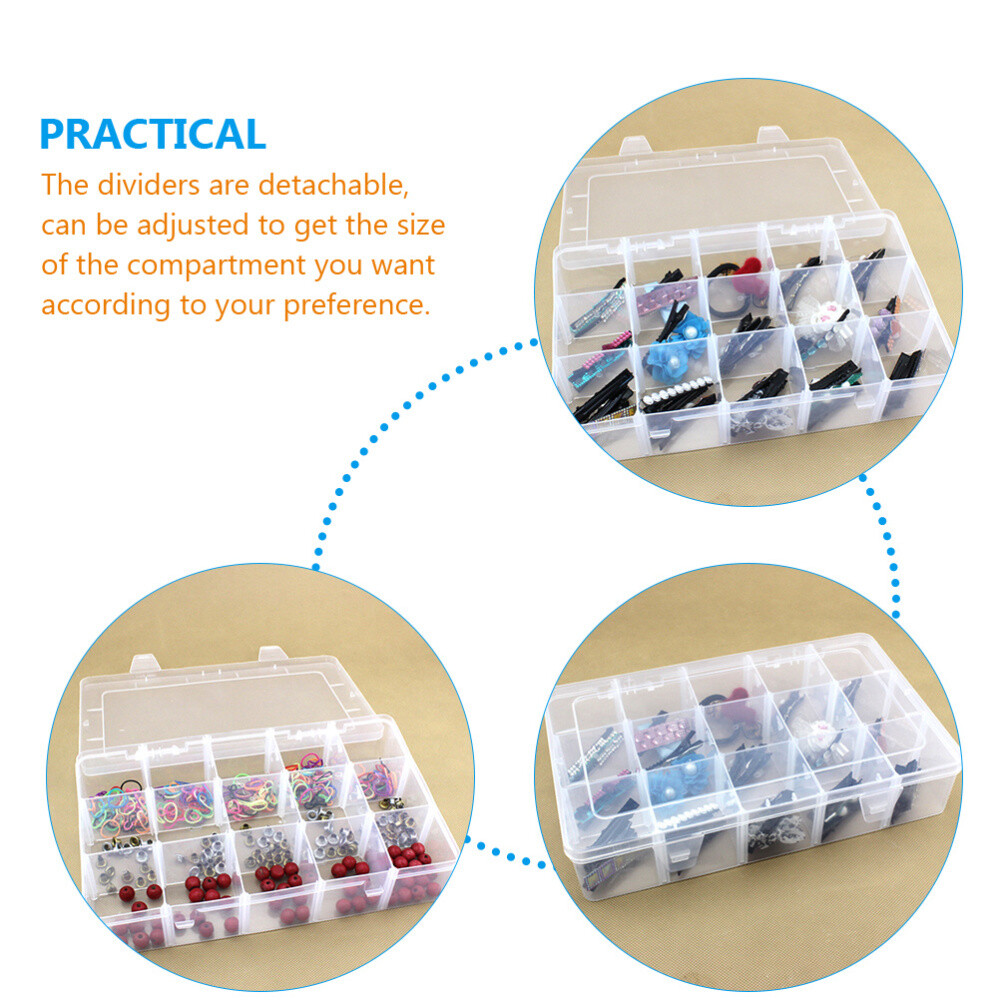 PRACTICAL

The dividers are detachable, can be adjusted to get the size of the compartment you want according to your preference.