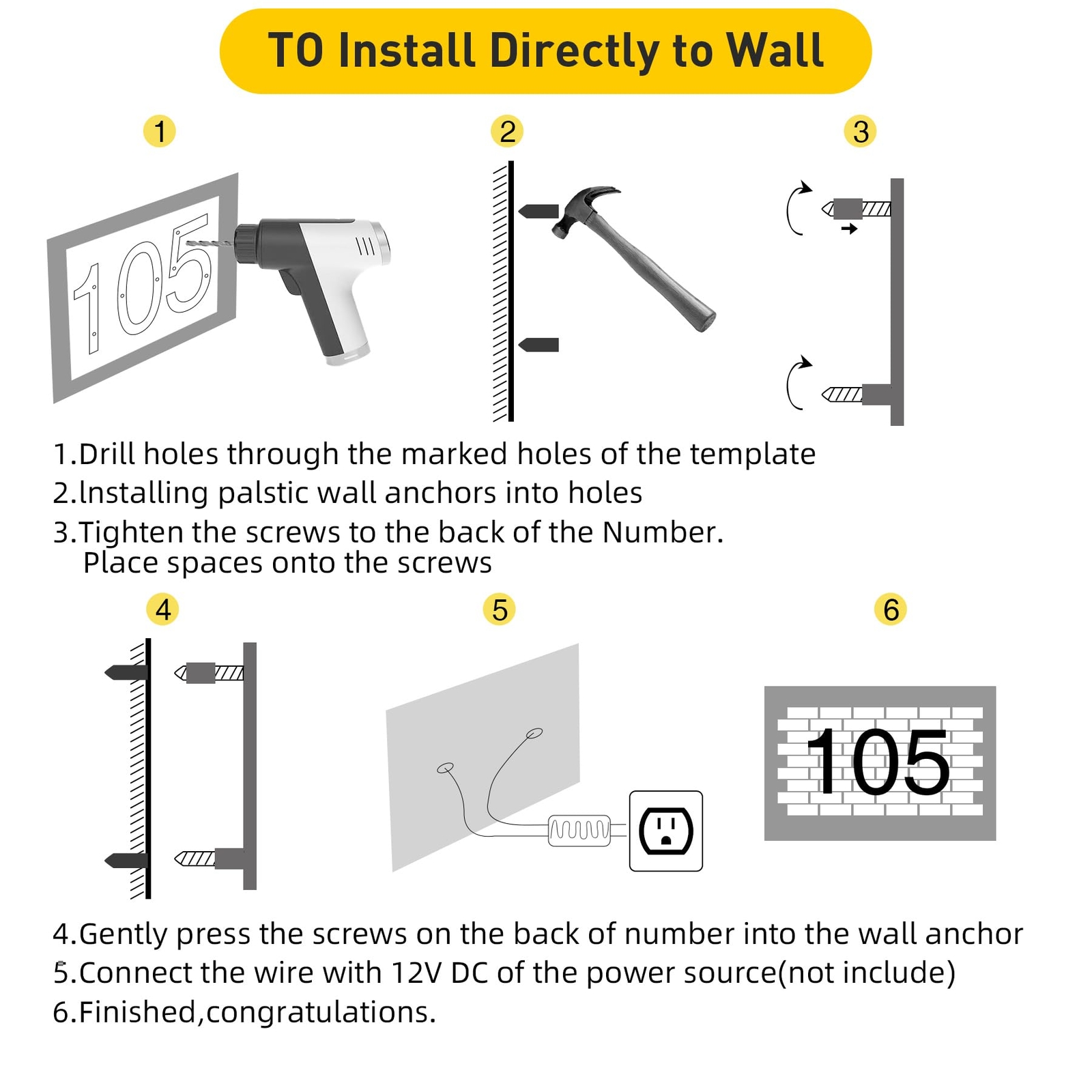 TO Install Directly to Wall

1

105

2

3

1.Drill holes through the marked holes of the template
2.Installing palstic wall anchors into holes
3.Tighten the screws to the back of the Number. Place spaces onto the screws

4

5

6

105

4.Gently press the screws on the back of number into the wall anchor
5.Connect the wire with 12V DC of the power source(not include)
6.Finished,congratulations.