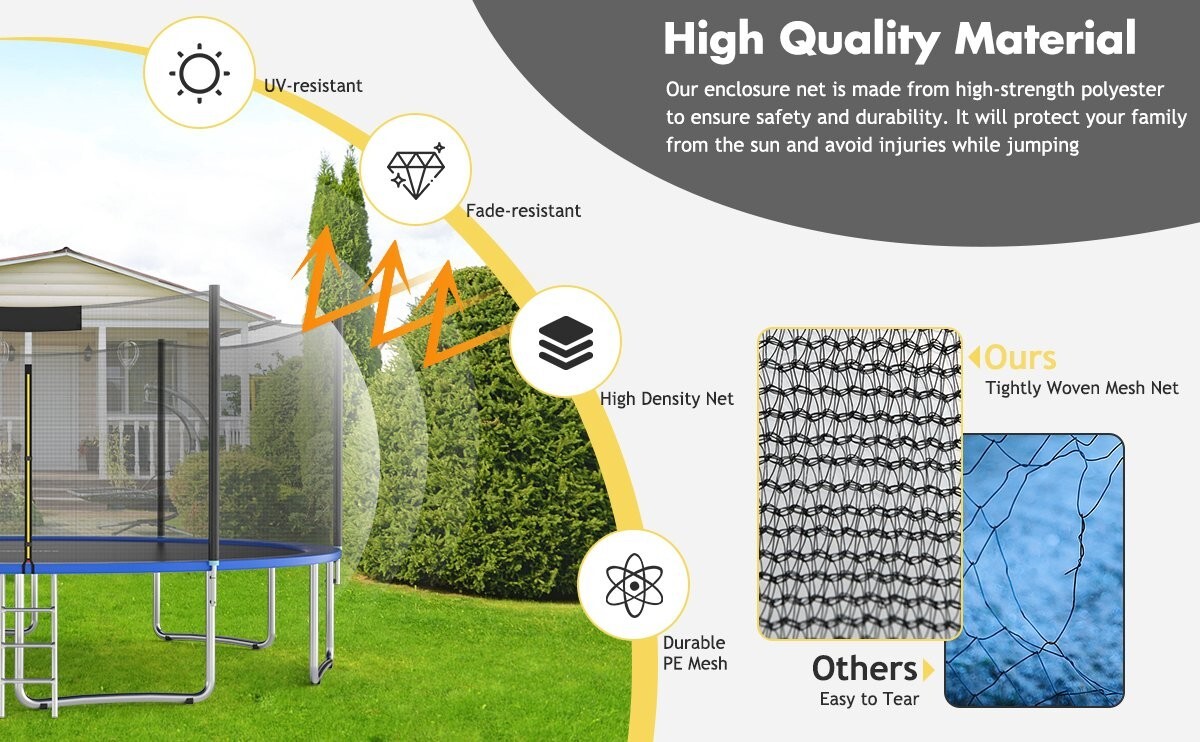 High Quality Material

Our enclosure net is made from high-strength polyester to ensure safety and durability. It will protect your family from the sun and avoid injuries while jumping

UV-resistant

Fade-resistant

High Density Net

Durable PE Mesh

Ours
Tightly Woven Mesh Net

Others
Easy to Tear