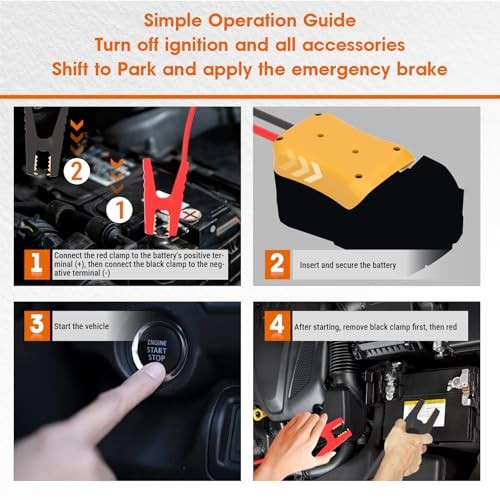 Simple Operation Guide
Turn off ignition and all accessories
Shift to Park and apply the emergency brake

2

1

1 Connect the red clamp to the battery's positive terminal (+), then connect the black clamp to the negative terminal (-)

2 Insert and secure the battery

3 Start the vehicle

ENGINE START STOP

4 After starting, remove black clamp first, then red