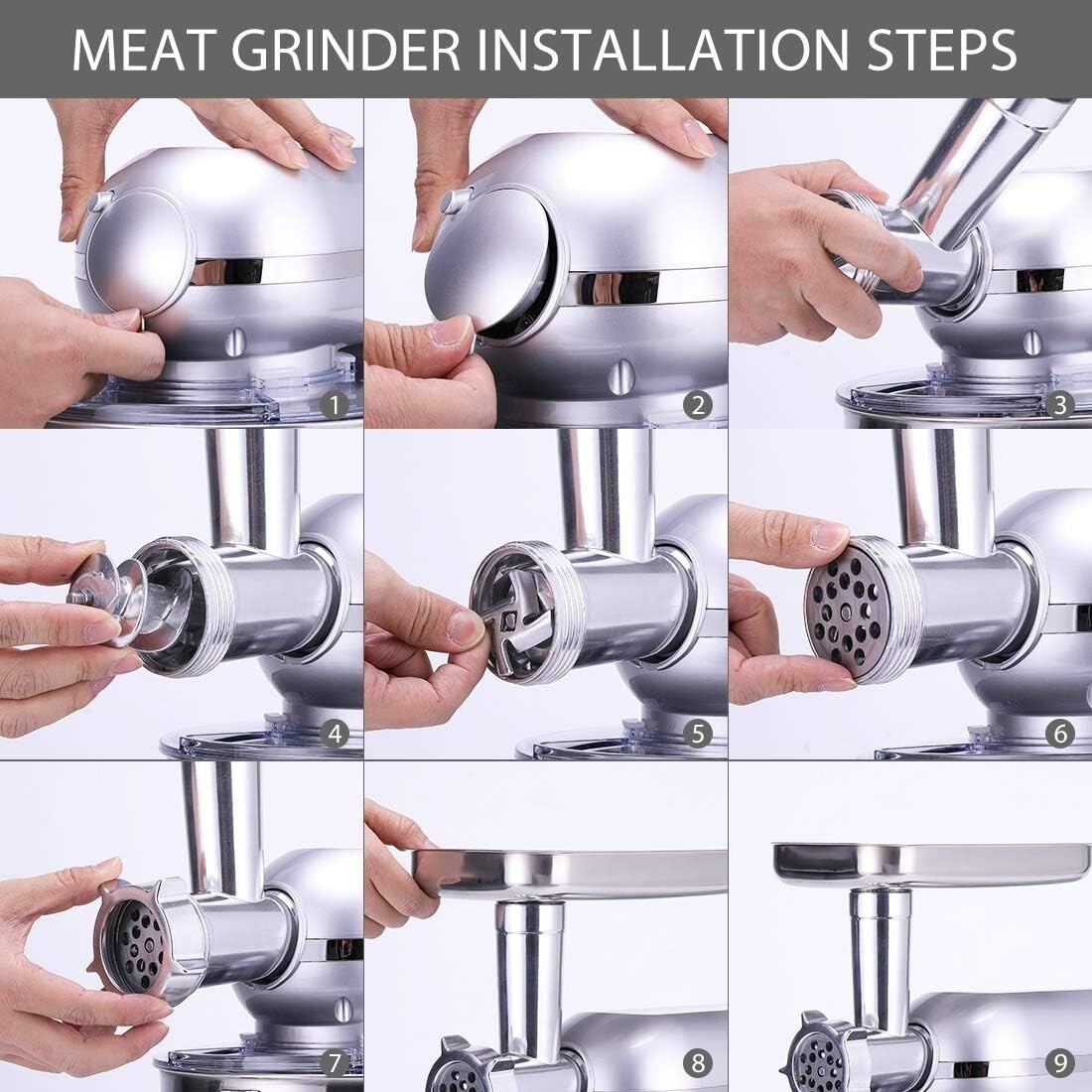 MEAT GRINDER INSTALLATION STEPS

1

2

3

4

5

6

7

8

9