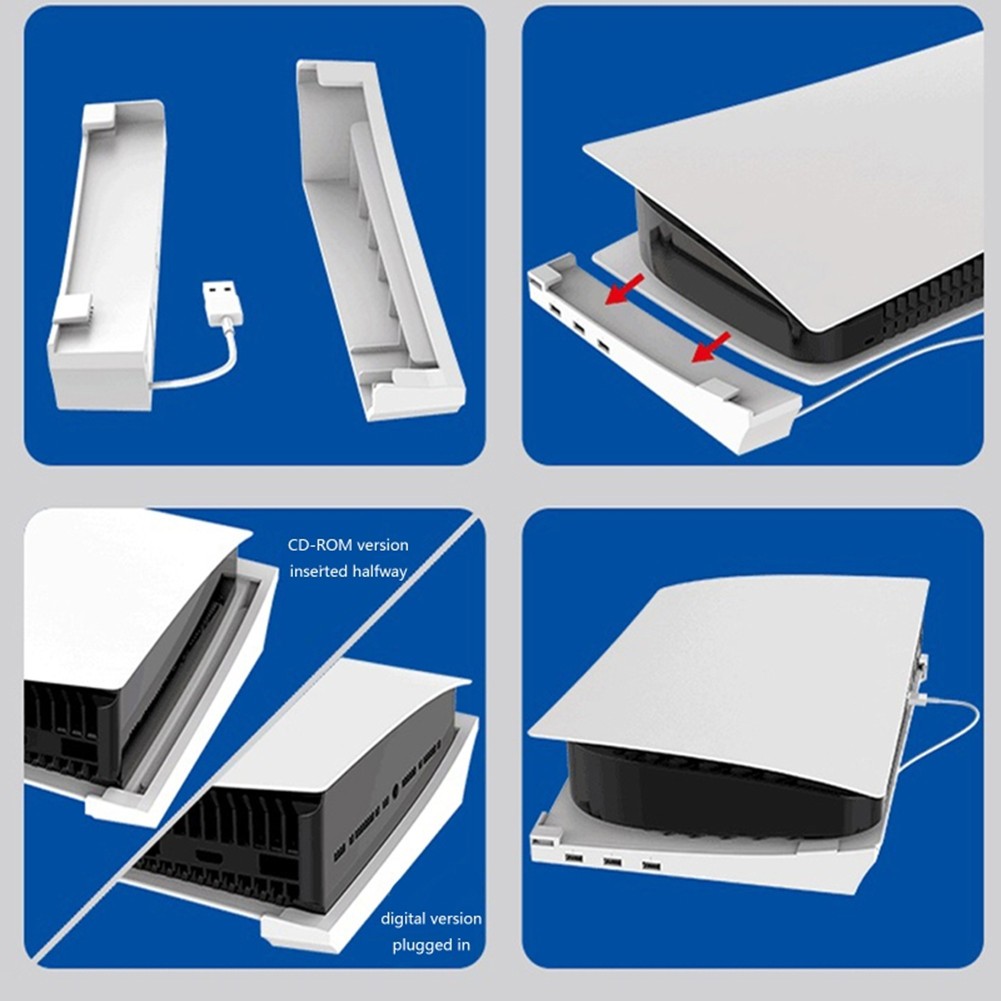 CD-ROM version
inserted halfway

digital version
plugged in