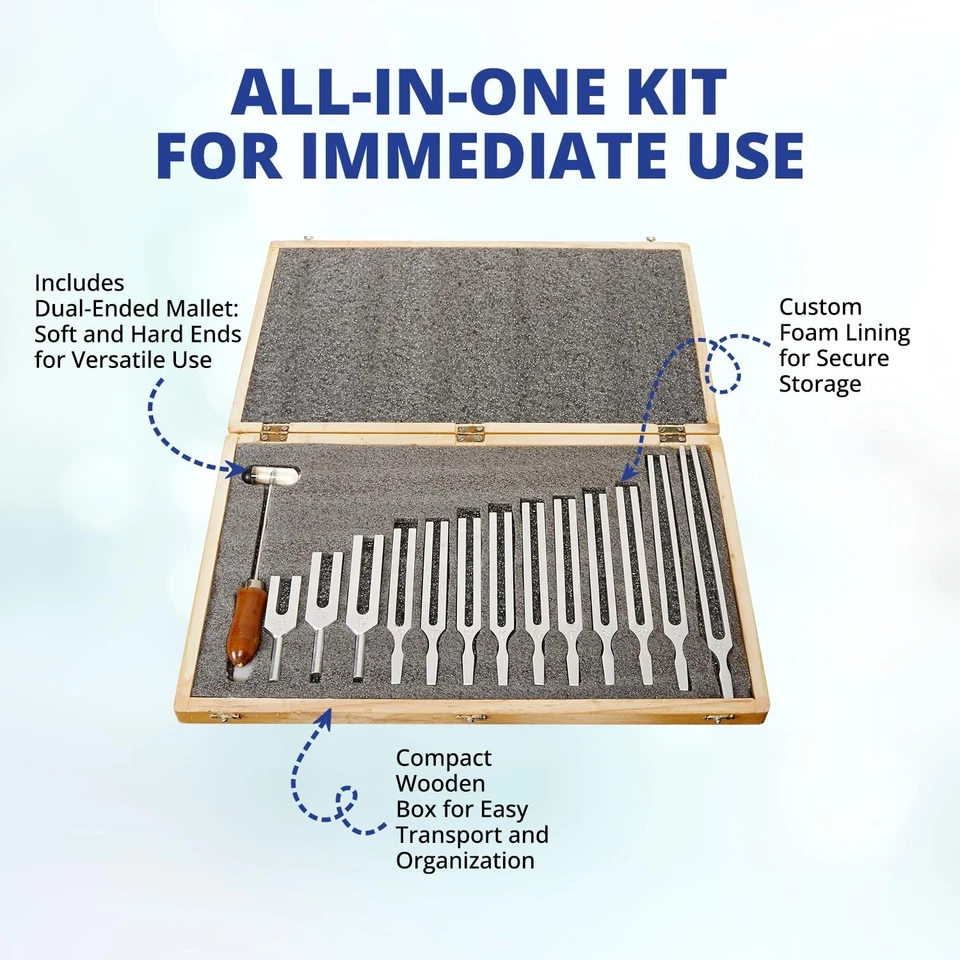 ALL-IN-ONE KIT FOR IMMEDIATE USE

Includes Dual-Ended Mallet: Soft and Hard Ends for Versatile Use

Custom Foam Lining for Secure Storage

Compact Wooden Box for Easy Transport and Organization