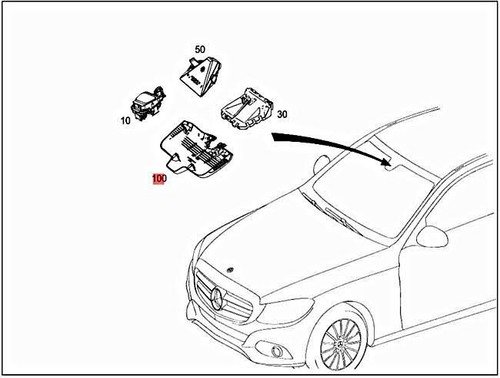 50

10

30

100