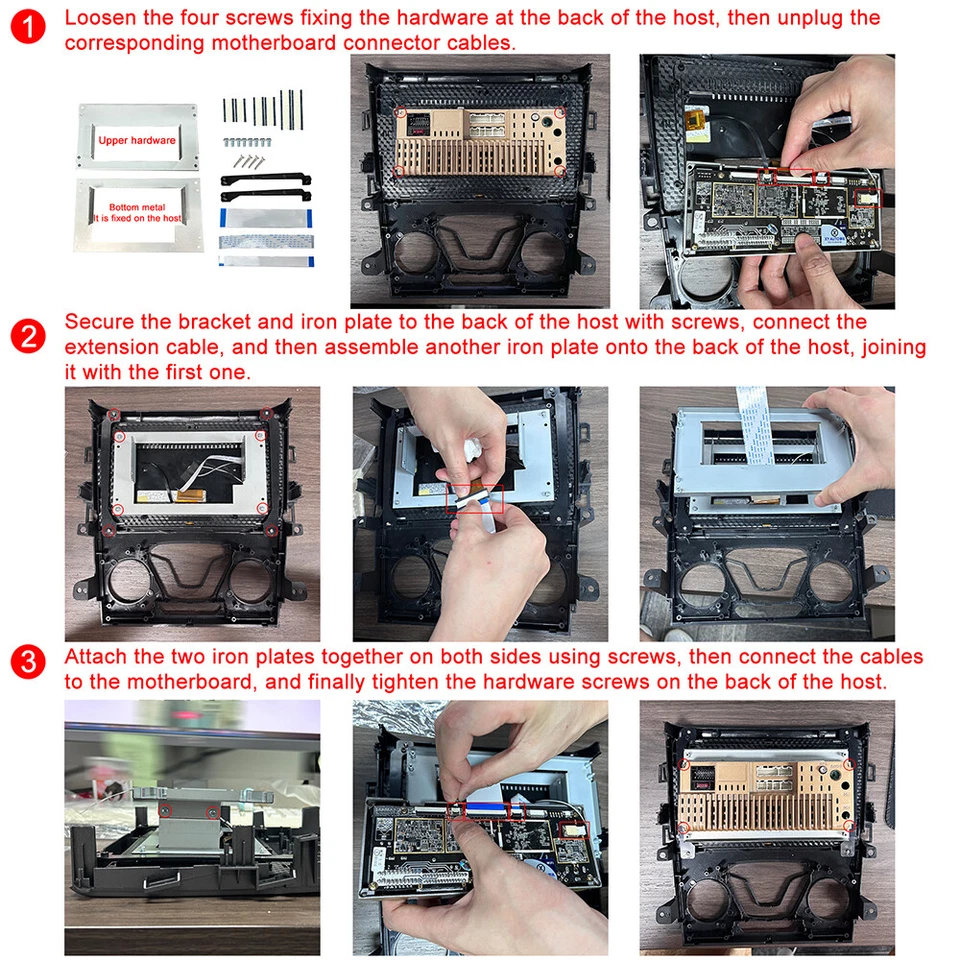 1 Loosen the four screws fixing the hardware at the back of the host, then unplug the corresponding motherboard connector cables.

Upper hardware

Bottom metal
It is fixed on the host

2 Secure the bracket and iron plate to the back of the host with screws, connect the extension cable, and then assemble another iron plate onto the back of the host, joining it with the first one.

3 Attach the two iron plates together on both sides using screws, then connect the cables to the motherboard, and finally tighten the hardware screws on the back of the host.