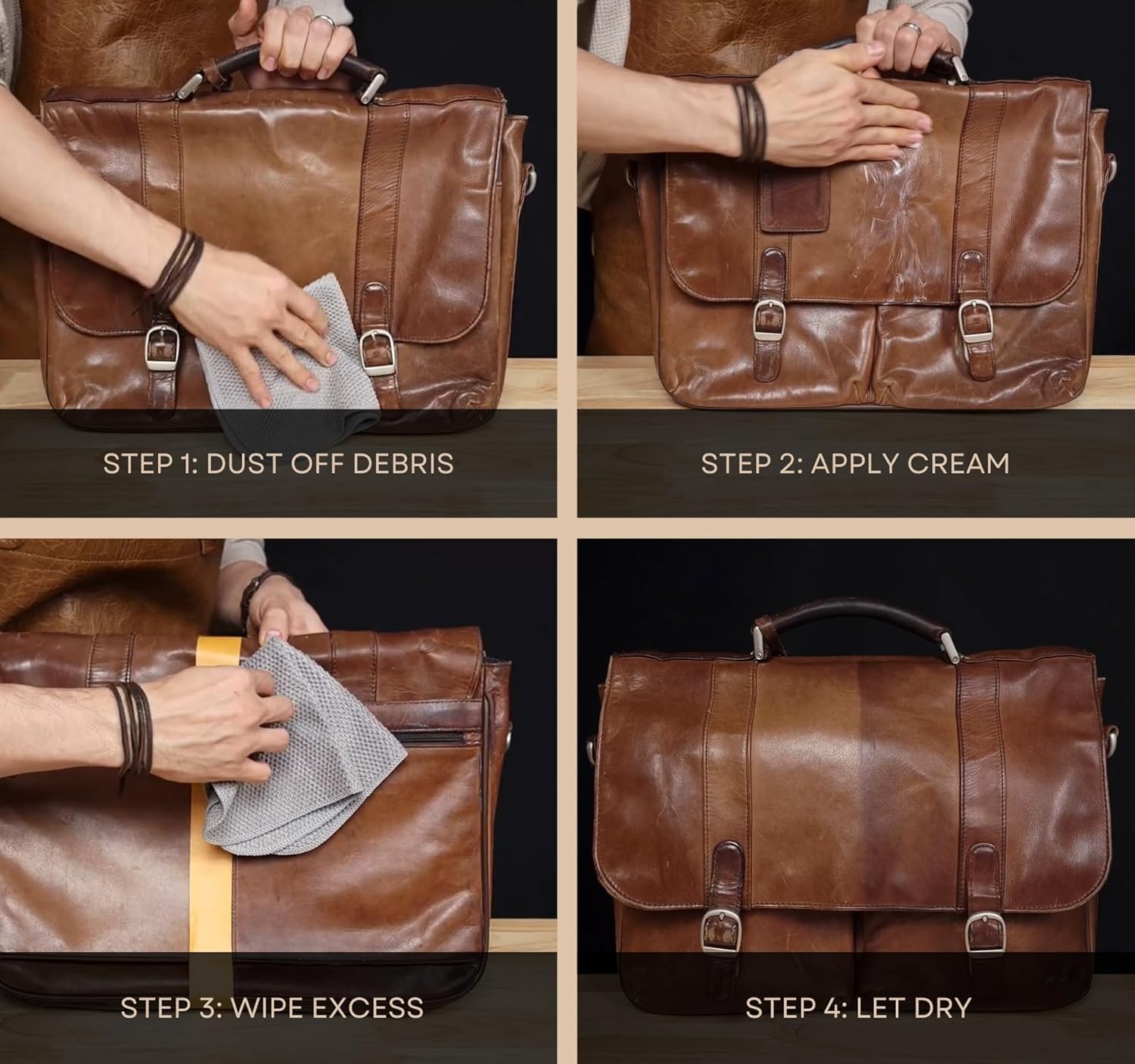 STEP 1: DUST OFF DEBRIS

STEP 2: APPLY CREAM

STEP 3: WIPE EXCESS

STEP 4: LET DRY