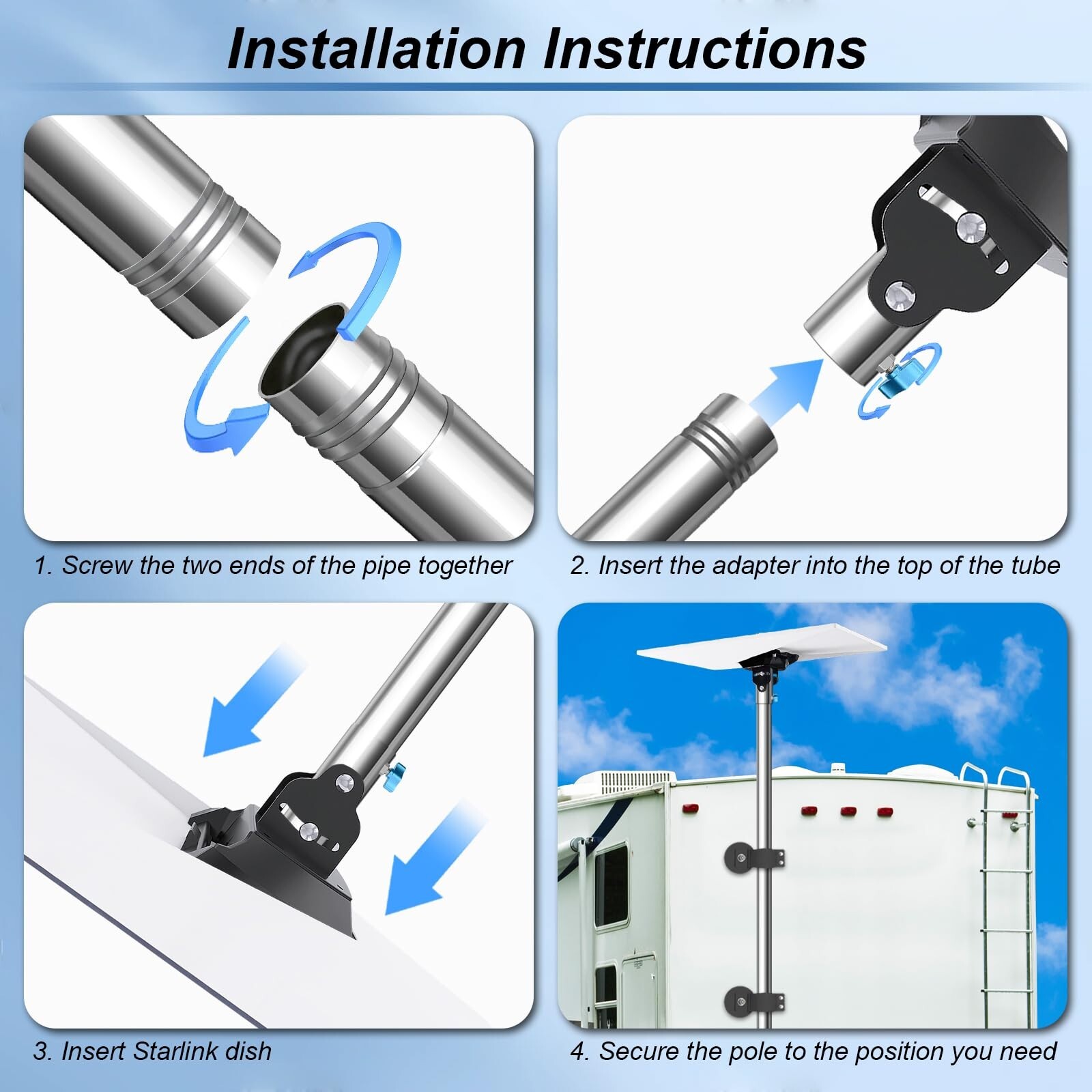 Installation Instructions

1. Screw the two ends of the pipe together

2. Insert the adapter into the top of the tube

3. Insert Starlink dish

4. Secure the pole to the position you need