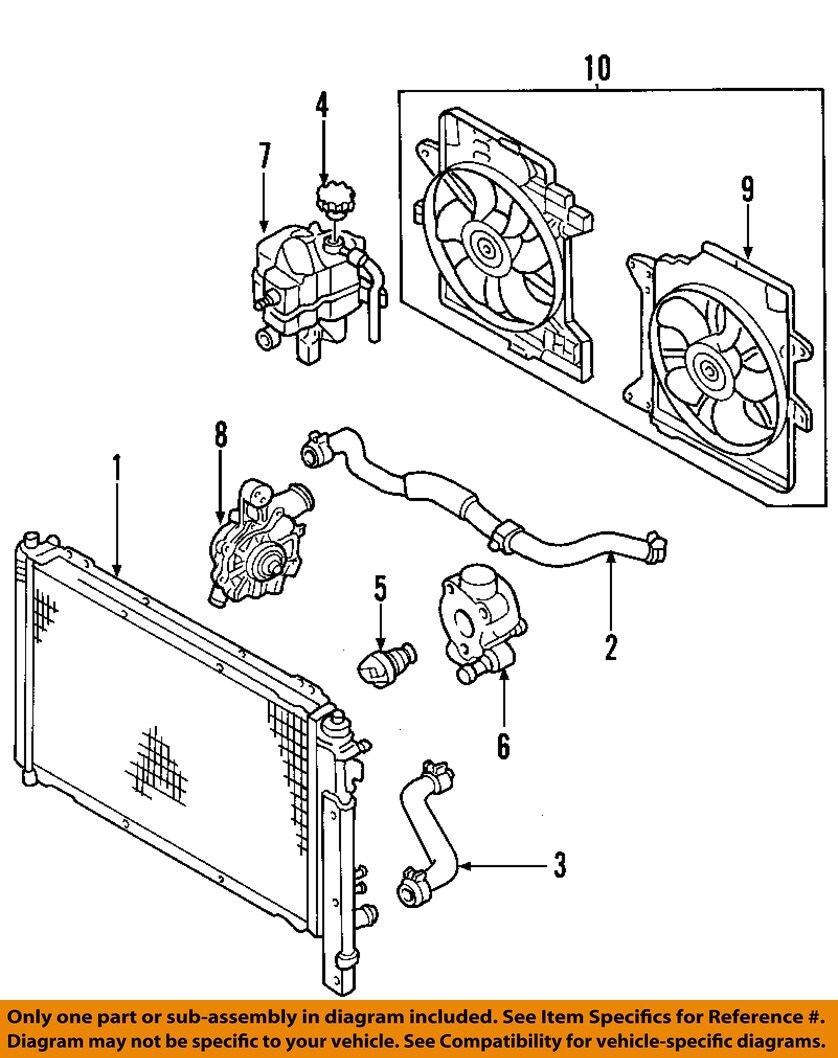 10

4

7

9

8

1

5

2

6

3

Only one part or sub-assembly in diagram included. See Item Specifics for Reference #. Diagram may not be specific to your vehicle. See Compatibility for vehicle-specific diagrams.