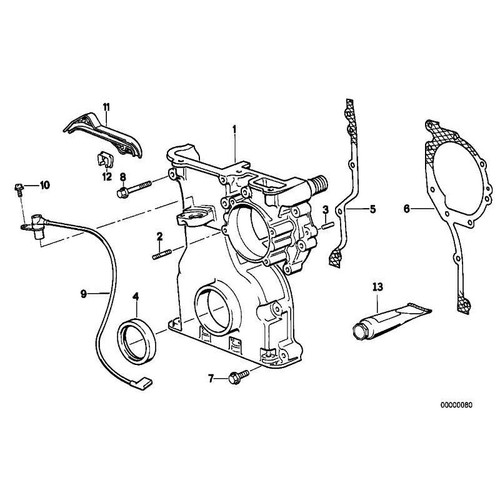 11
1
12
8
10
3
5
6
2
9
4
13
7
00000080