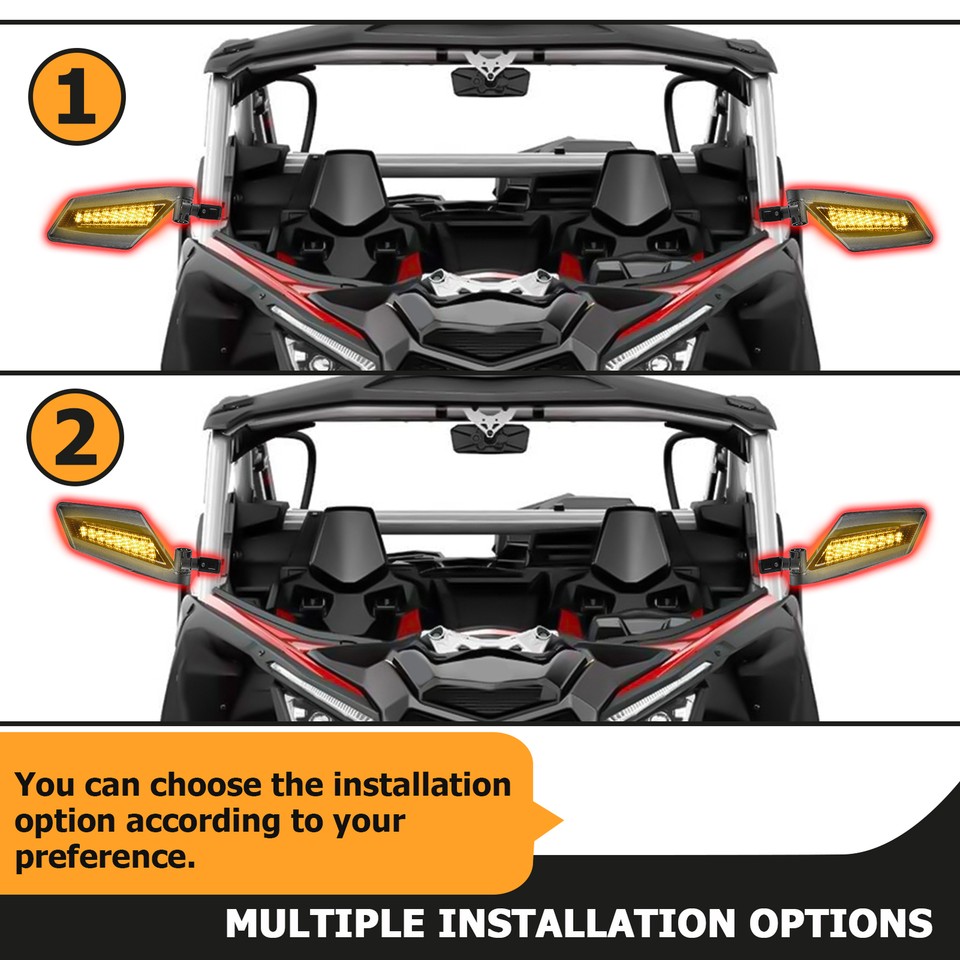 1

2

You can choose the installation option according to your preference.

MULTIPLE INSTALLATION OPTIONS