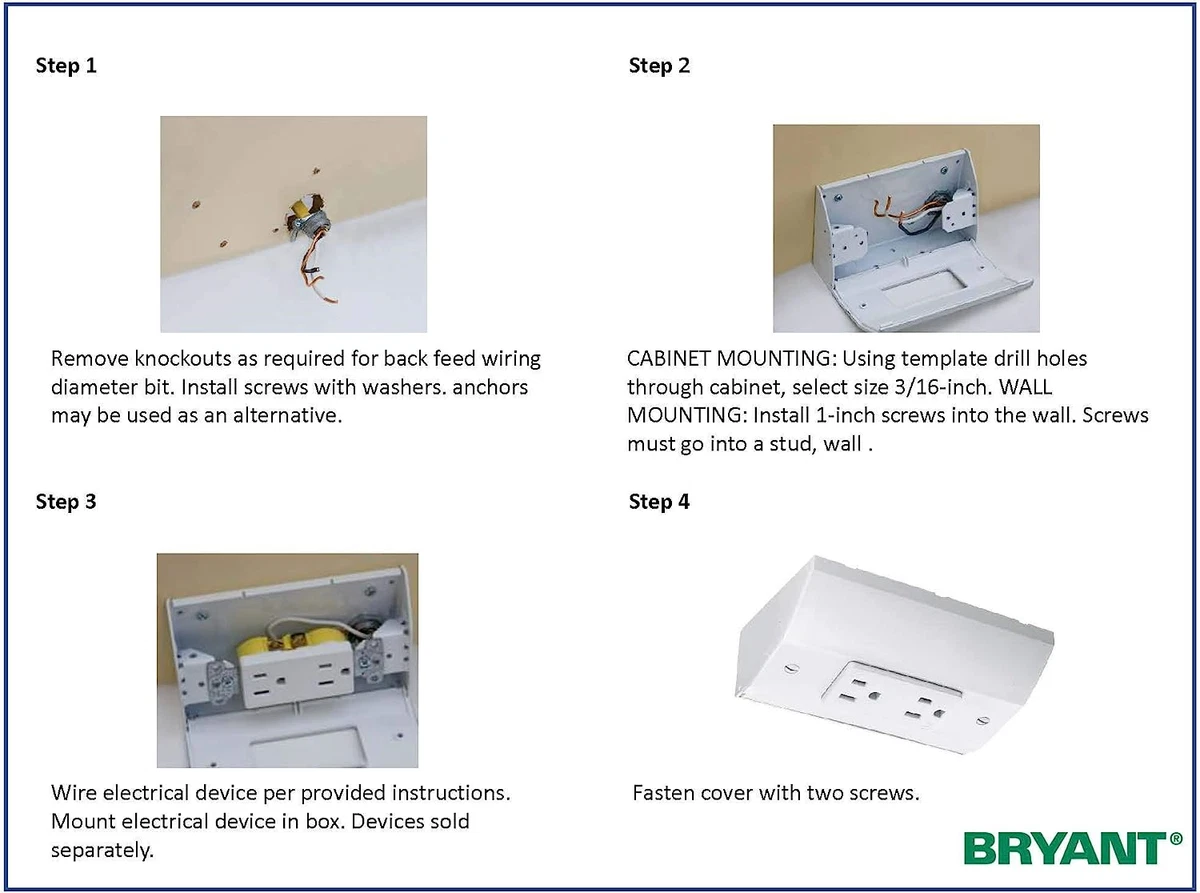 Step 1

Remove knockouts as required for back feed wiring diameter bit. Install screws with washers. anchors may be used as an alternative.

Step 2

CABINET MOUNTING: Using template drill holes through cabinet, select size 3/16-inch. WALL MOUNTING: Install 1-inch screws into the wall. Screws must go into a stud, wall .

Step 3

Wire electrical device per provided instructions. Mount electrical device in box. Devices sold separately.

Step 4

Fasten cover with two screws.

BRYANT®