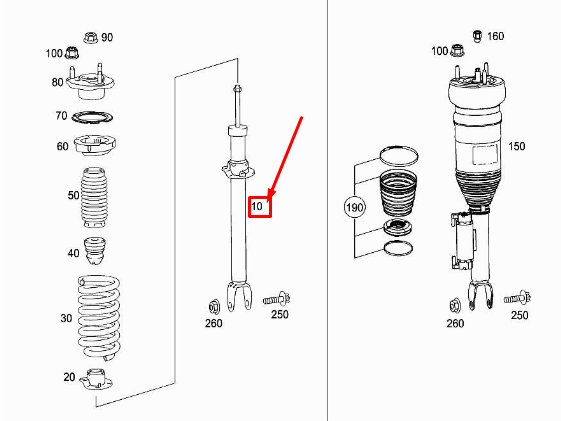 90
100
80
70
60
50
40
30
20
10
260
250
160
100
150
190
260
250