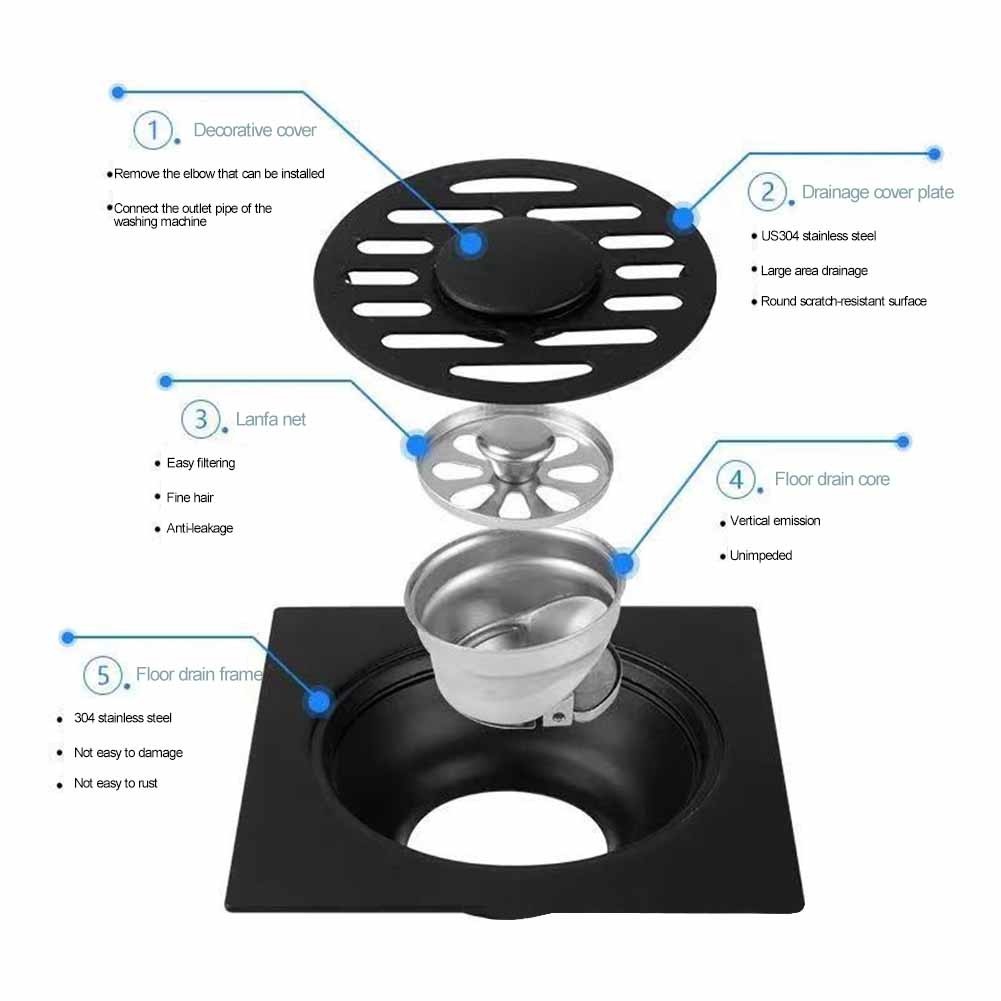 1. Decorative cover

• Remove the elbow that can be installed

• Connect the outlet pipe of the washing machine

2. Drainage cover plate

• US304 stainless steel

• Large area drainage

• Round scratch-resistant surface

3. Lanfa net

• Easy filtering

• Fine hair

• Anti-leakage

4. Floor drain core

• Vertical emission

• Unimpeded

5. Floor drain frame

• 304 stainless steel

• Not easy to damage

• Not easy to rust