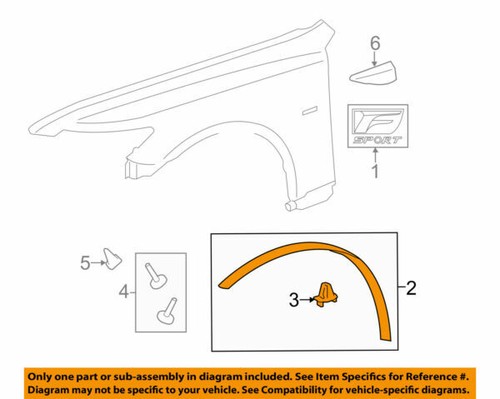 6

F
SPORT

1

5

4

3

2

Only one part or sub-assembly in diagram included. See Item Specifics for Reference #.
Diagram may not be specific to your vehicle. See Compatibility for vehicle-specific diagrams.