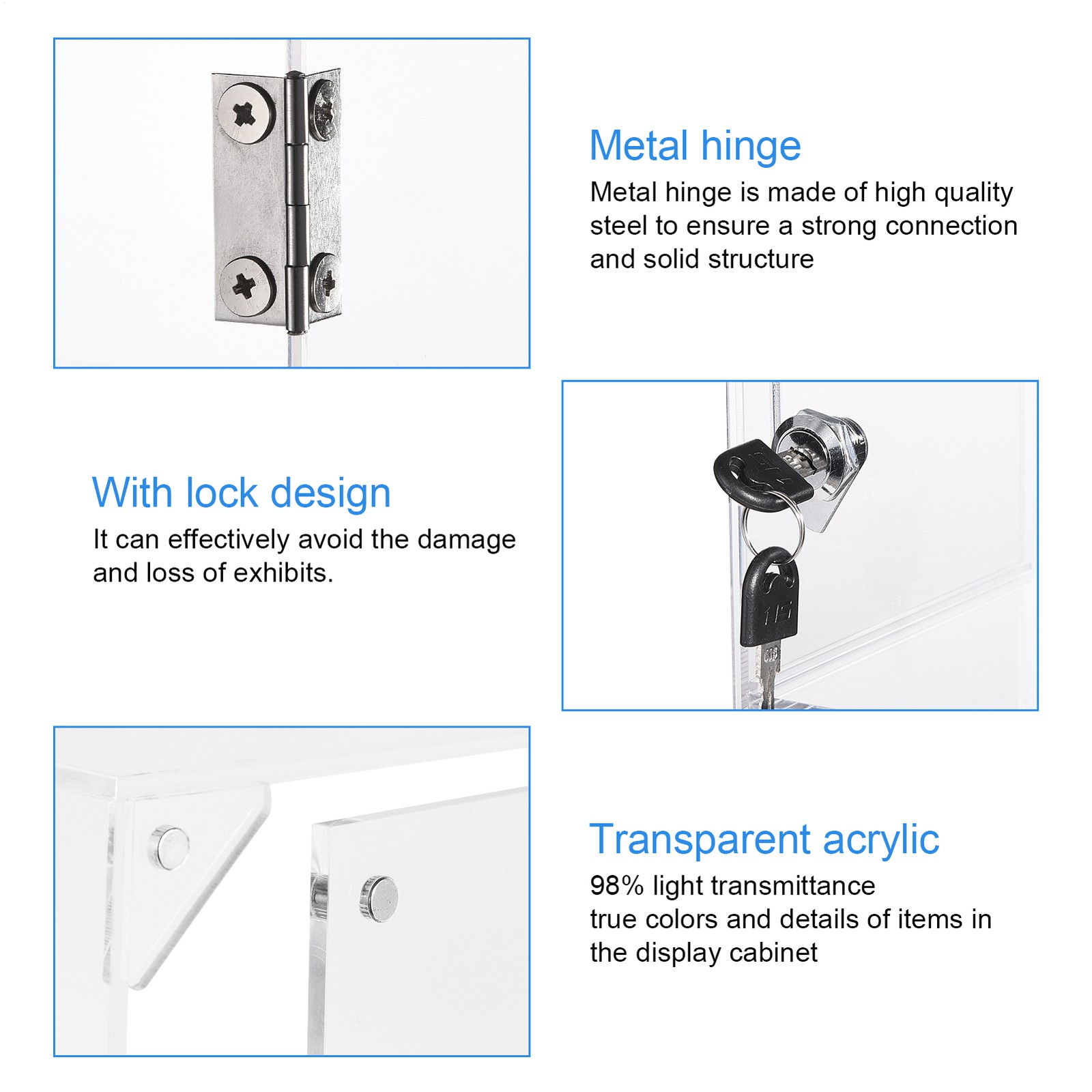 Metal hinge
Metal hinge is made of high quality steel to ensure a strong connection and solid structure

With lock design
It can effectively avoid the damage and loss of exhibits.

Transparent acrylic
98% light transmittance
true colors and details of items in the display cabinet