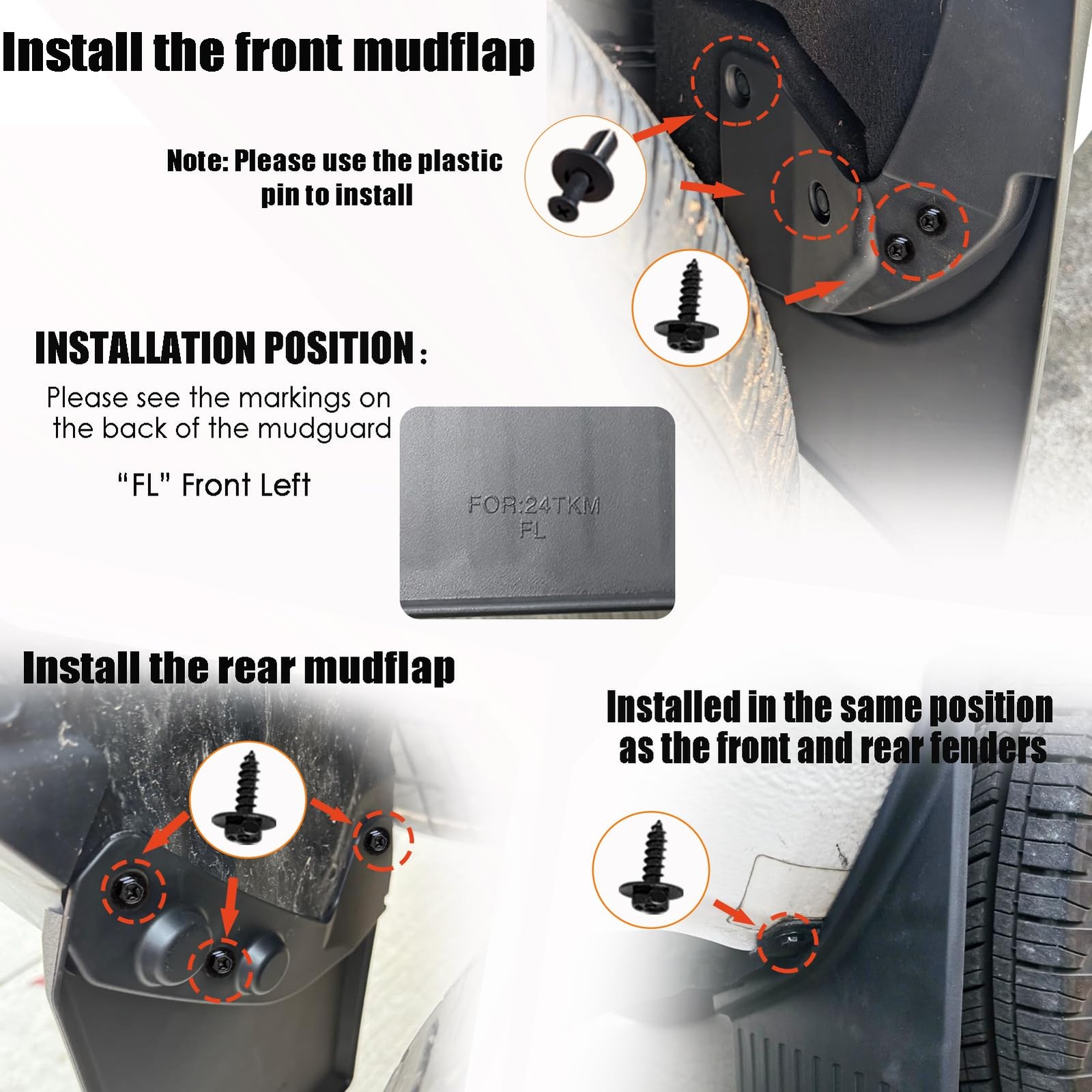 Install the front mudflap

Note: Please use the plastic pin to install

INSTALLATION POSITION :

Please see the markings on the back of the mudguard

"FL" Front Left

FOR:24TKM
FL

Install the rear mudflap

Installed in the same position as the front and rear fenders