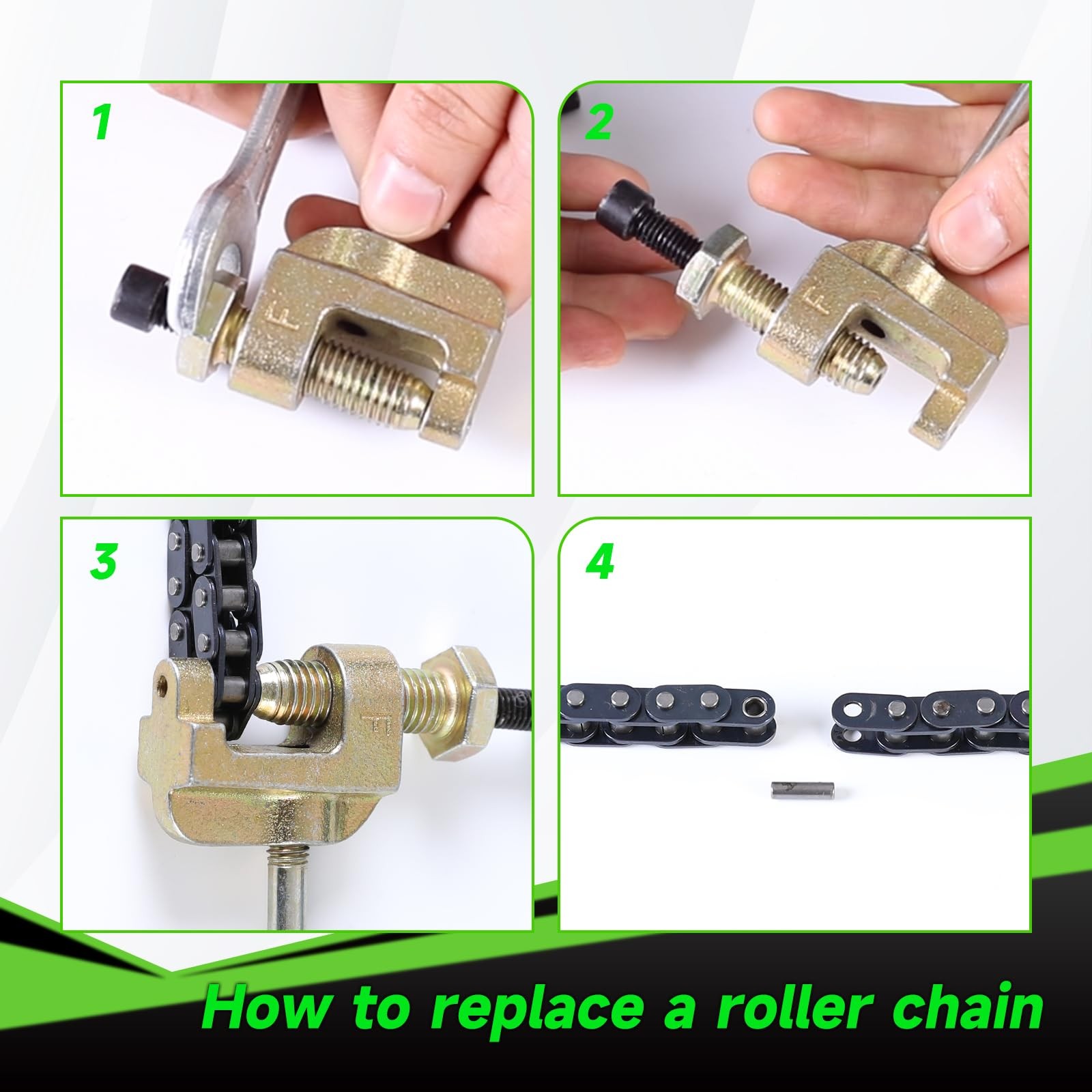 1

F

2

F

3

F

4

How to replace a roller chain