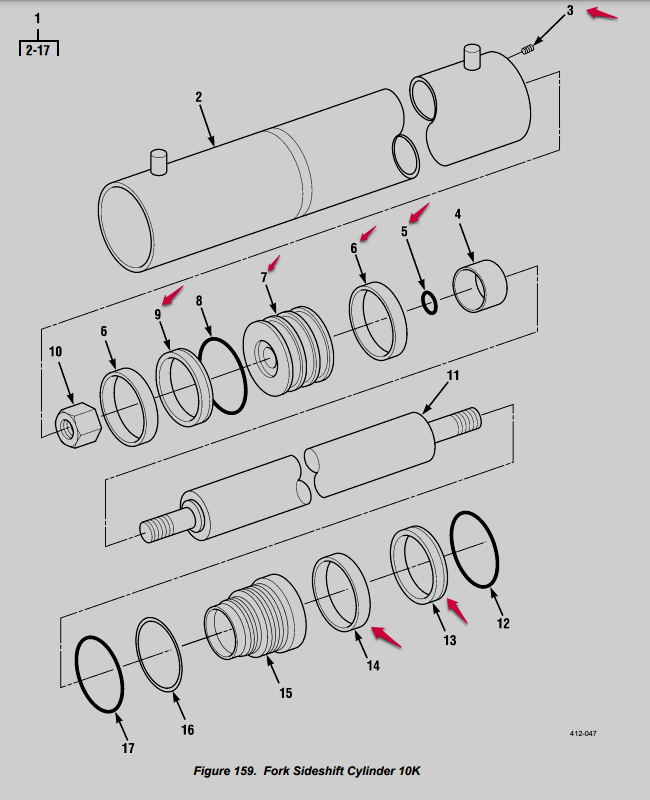 1
2-17

3

2

4
5
6
7
8
9
6
10

11

12
13
14
15
16
17

412-047

Figure 159. Fork Sideshift Cylinder 10K