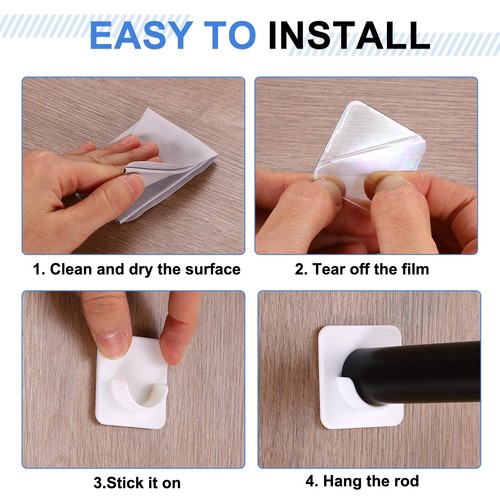 EASY TO INSTALL

1. Clean and dry the surface

2. Tear off the film

3.Stick it on

4. Hang the rod