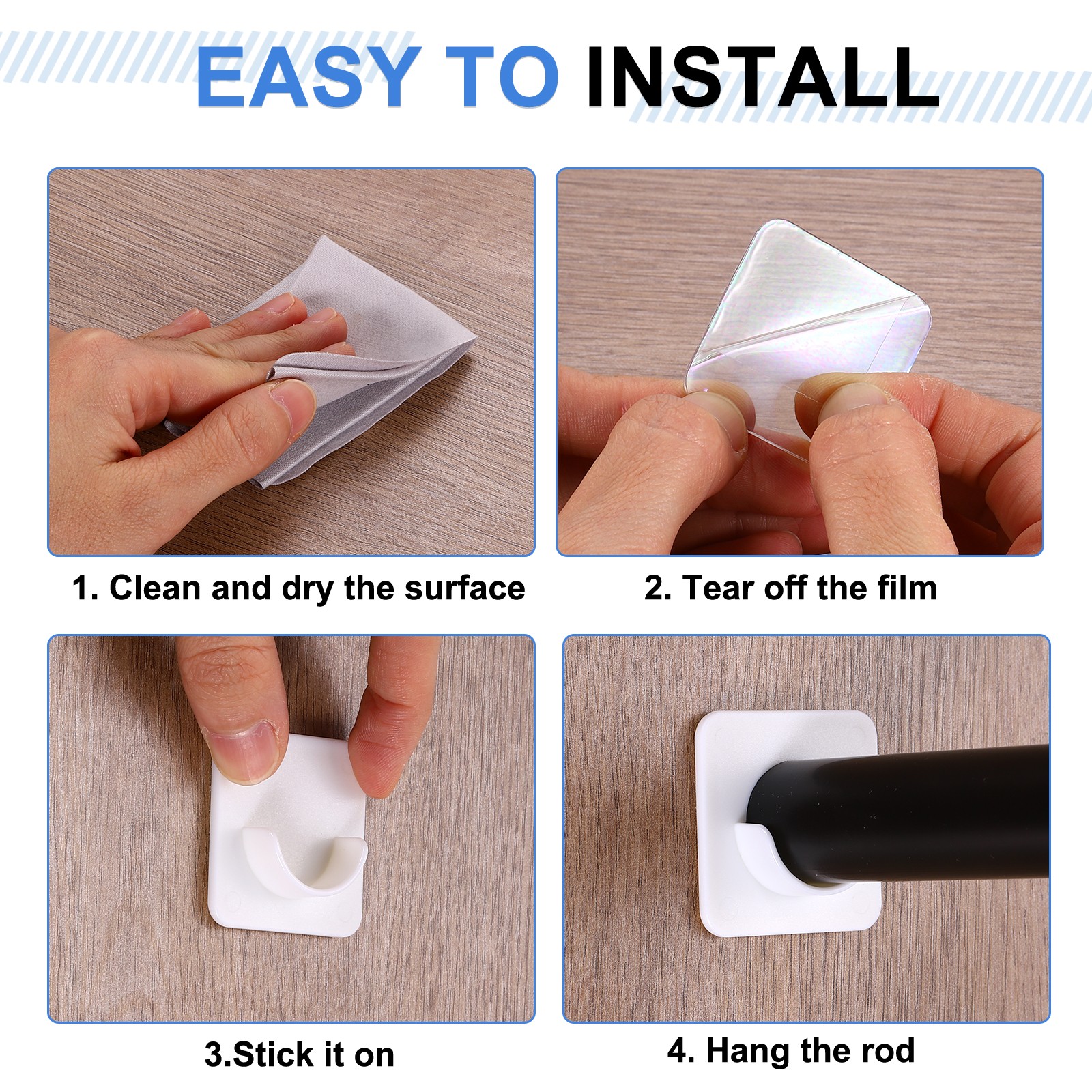 EASY TO INSTALL

1. Clean and dry the surface

2. Tear off the film

3.Stick it on

4. Hang the rod