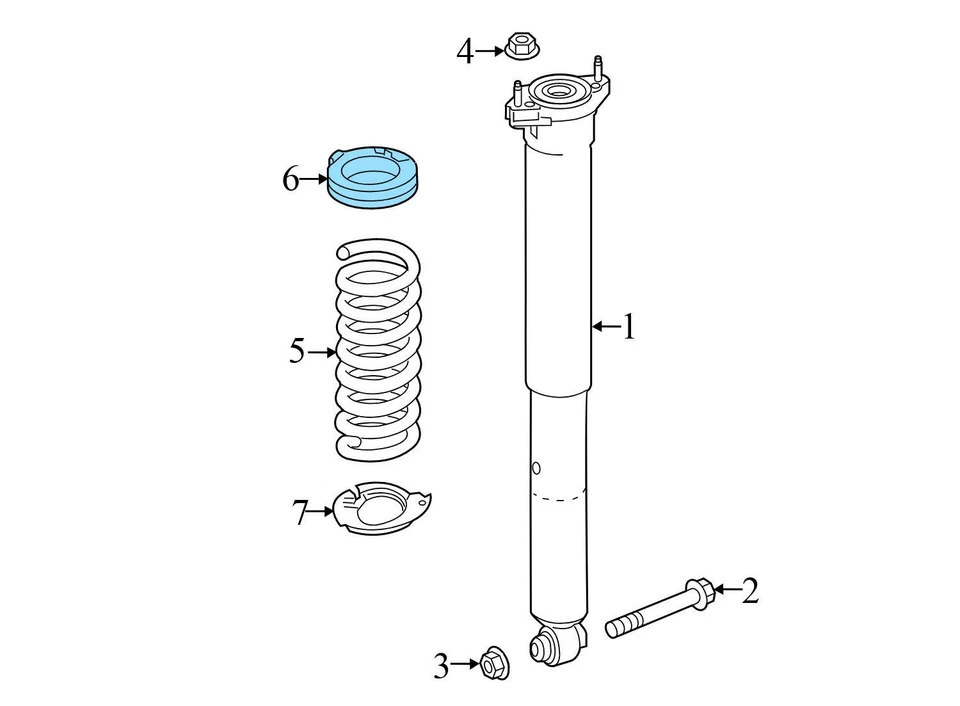 4
6
1
5
7
2
3