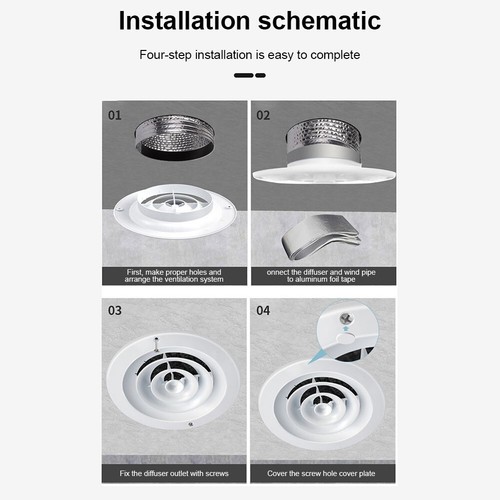 Installation schematic

Four-step installation is easy to complete

01

First, make proper holes and arrange the ventilation system

02

onnect the diffuser and wind pipe to aluminum foil tape

03

Fix the diffuser outlet with screws

04

Cover the screw hole cover plate