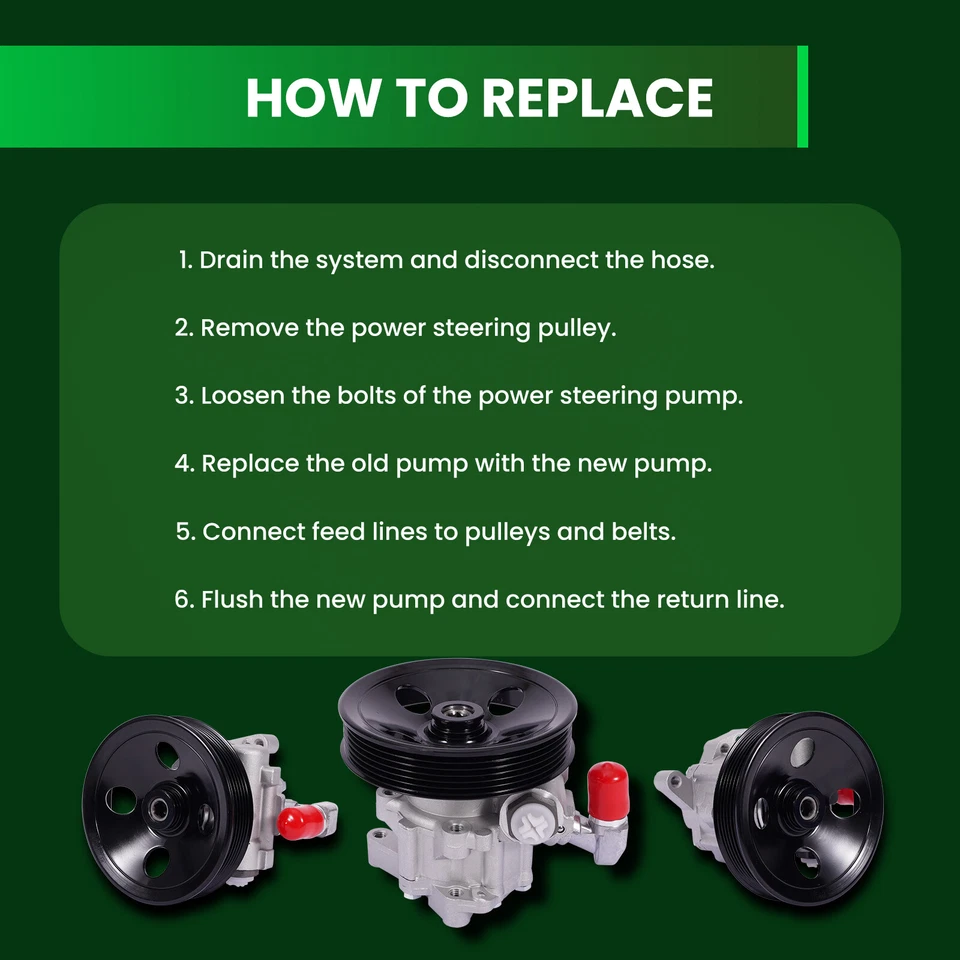 HOW TO REPLACE

1. Drain the system and disconnect the hose.

2. Remove the power steering pulley.

3. Loosen the bolts of the power steering pump.

4. Replace the old pump with the new pump.

5. Connect feed lines to pulleys and belts.

6. Flush the new pump and connect the return line.