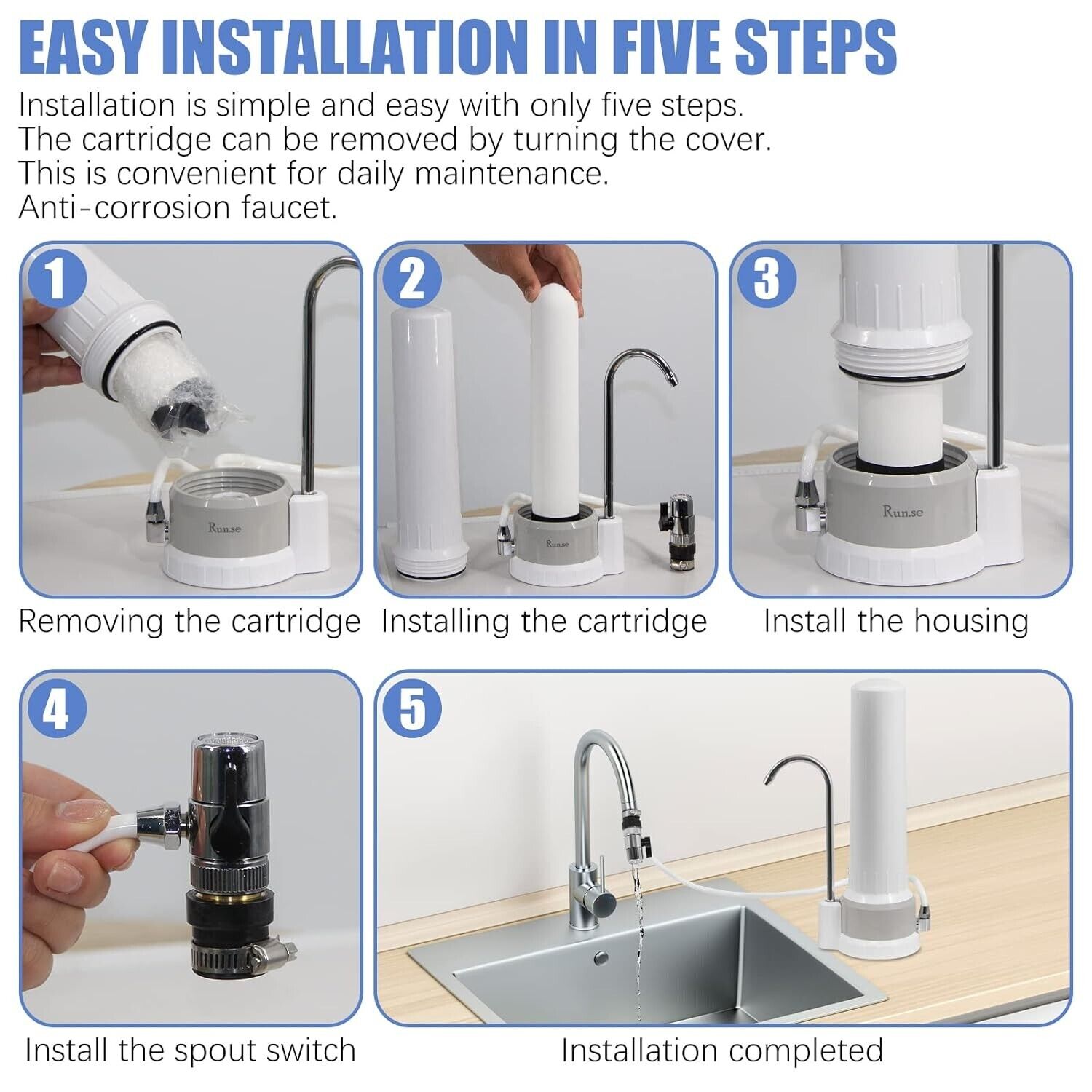 EASY INSTALLATION IN FIVE STEPS

Installation is simple and easy with only five steps.
The cartridge can be removed by turning the cover.
This is convenient for daily maintenance.
Anti-corrosion faucet.

1

Run.se

Removing the cartridge

2

Run.se

Installing the cartridge

3

Run.se

Install the housing

4

Install the spout switch

5

Installation completed