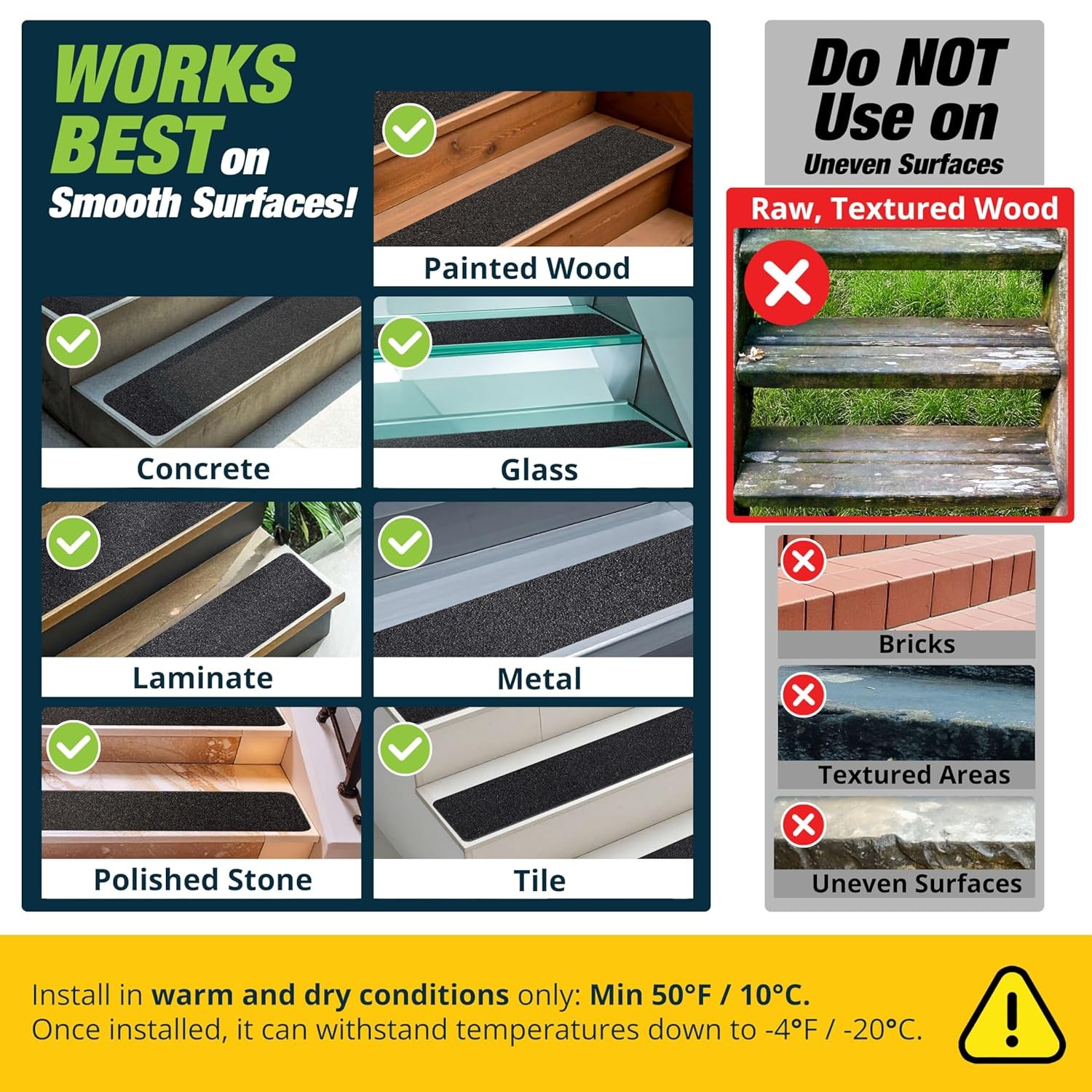 WORKS BEST on Smooth Surfaces!

Painted Wood

Concrete

Glass

Laminate

Metal

Polished Stone

Tile

Do NOT Use on Uneven Surfaces

Raw, Textured Wood

Bricks

Textured Areas

Uneven Surfaces

Install in warm and dry conditions only: Min 50°F / 10°C.
Once installed, it can withstand temperatures down to -4°F / -20°C.