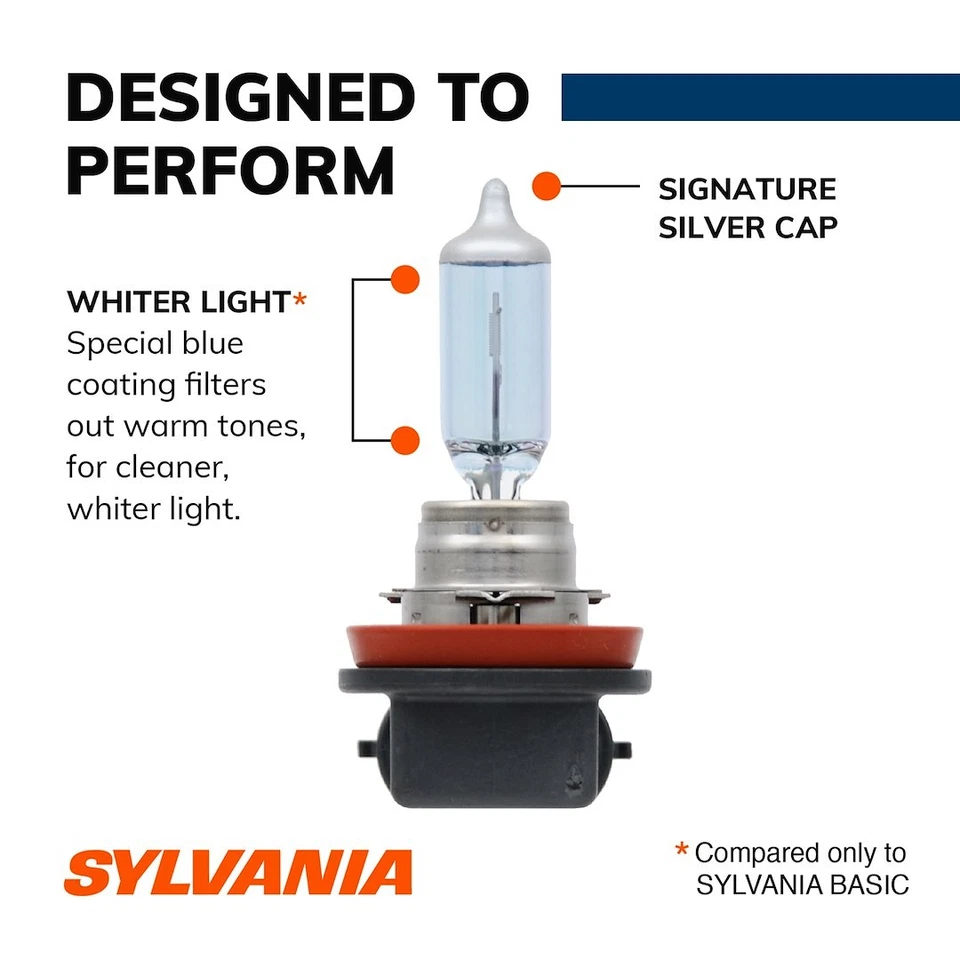 DESIGNED TO PERFORM

SIGNATURE SILVER CAP

WHITER LIGHT*
Special blue coating filters out warm tones, for cleaner, whiter light.

SYLVANIA

* Compared only to SYLVANIA BASIC