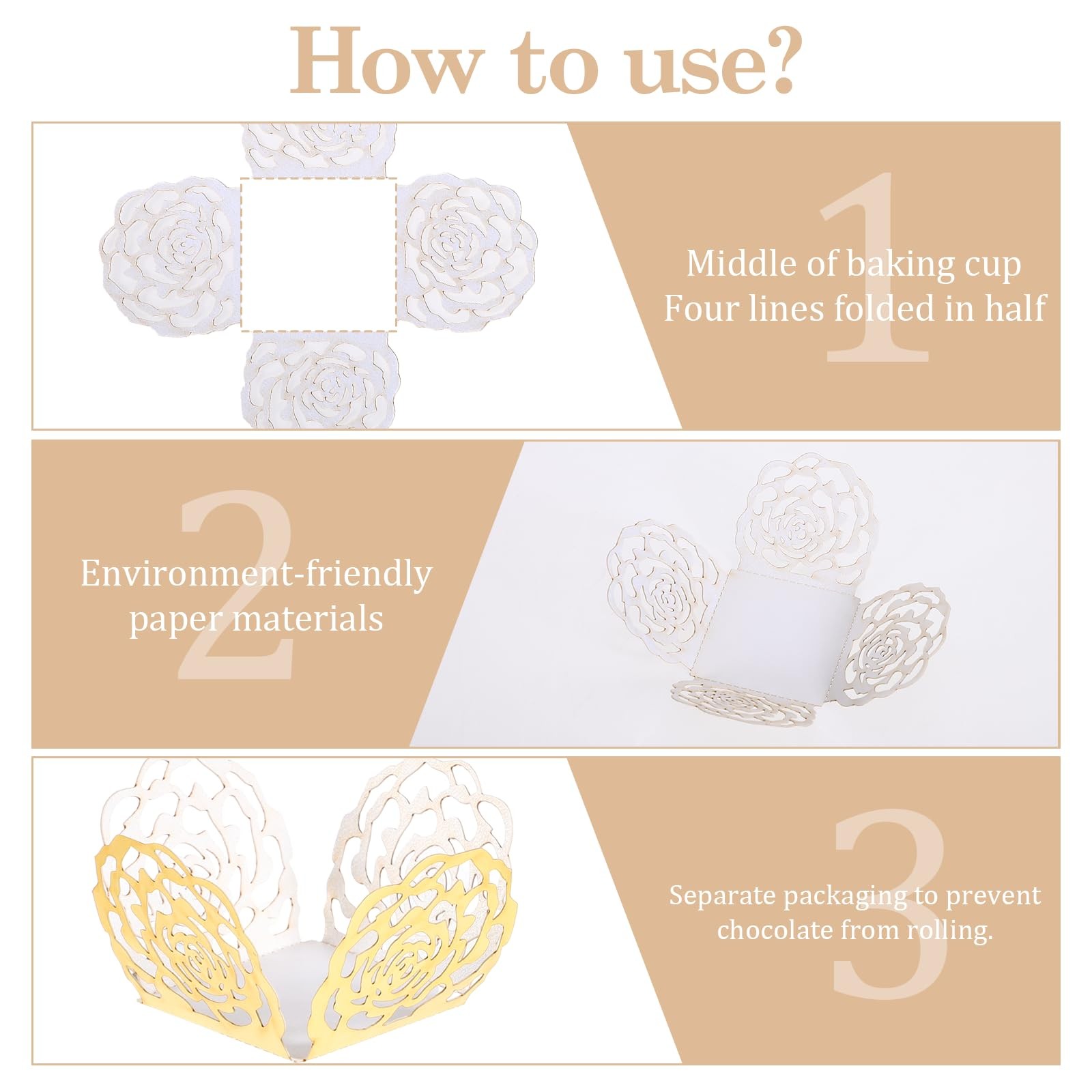 How to use?

1

Middle of baking cup
Four lines folded in half

2

Environment-friendly
paper materials

3

Separate packaging to prevent
chocolate from rolling.